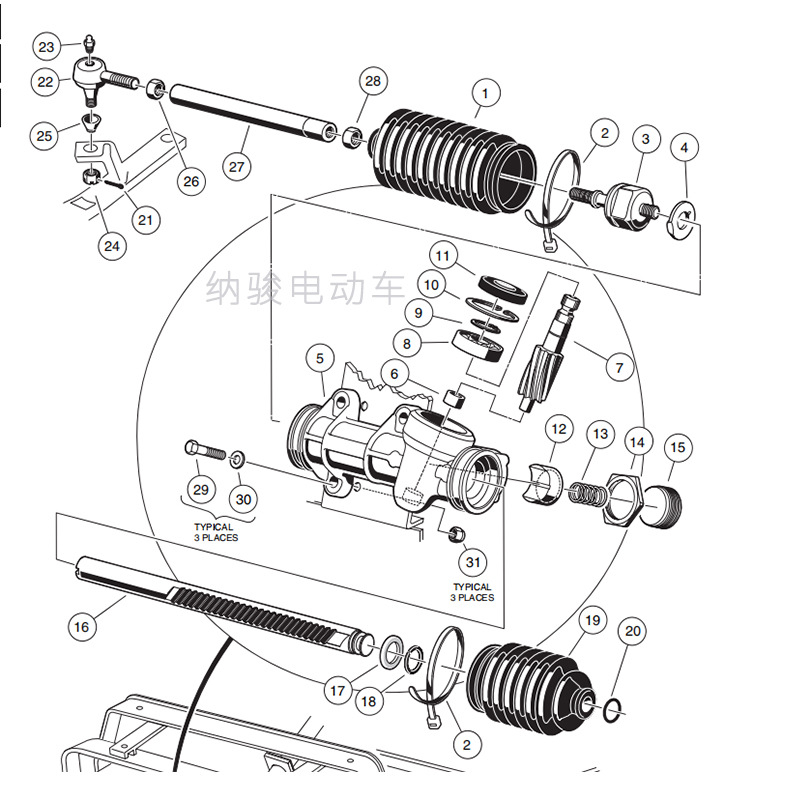 23
22
25
26
27
28
1
2
3
4
21
24
纳骏电动车
11
10
9
8
7
5
6
12
13
14
15
29
30
TYPICAL
3 PLACES
31
TYPICAL
3 PLACES
16
17
18
19
20
2