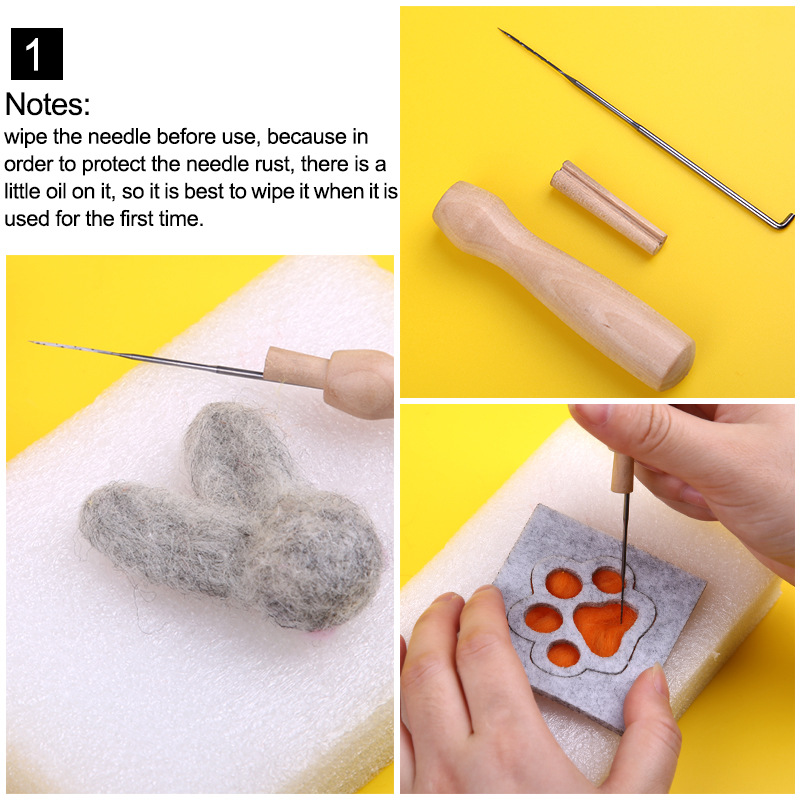 1

Notes:
wipe the needle before use, because in order to protect the needle rust, there is a little oil on it, so it is best to wipe it when it is used for the first time.