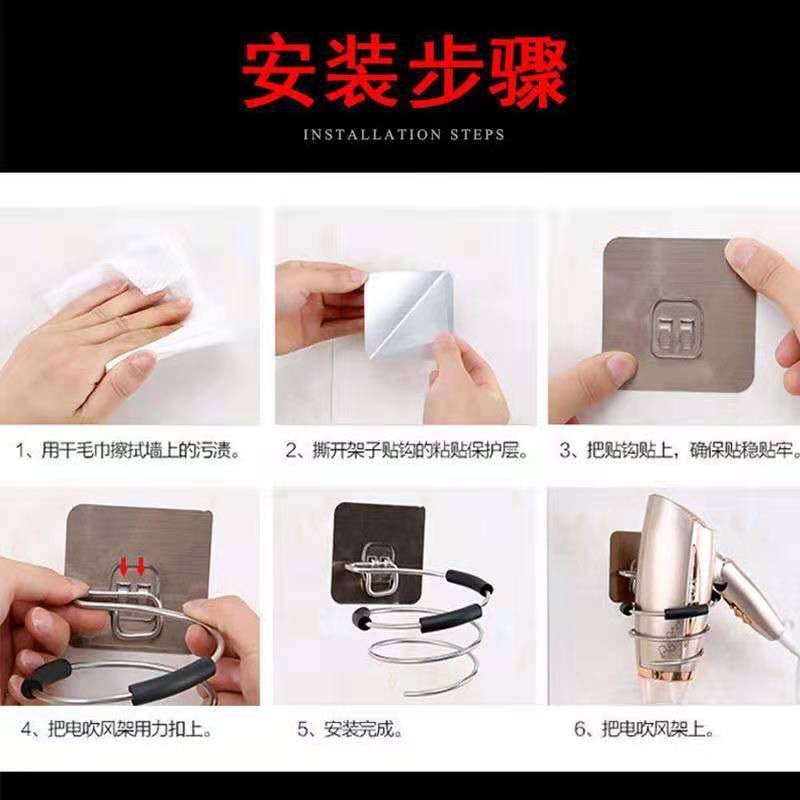 安装步骤

INSTALLATION STEPS

1、用干毛巾擦拭墙上的污渍。

2、撕开架子贴钩的粘贴保护层。

3、把贴钩贴上，确保贴稳贴牢。

4、把电吹风架用力扣上。

5、安装完成。

6、把电吹风架上。