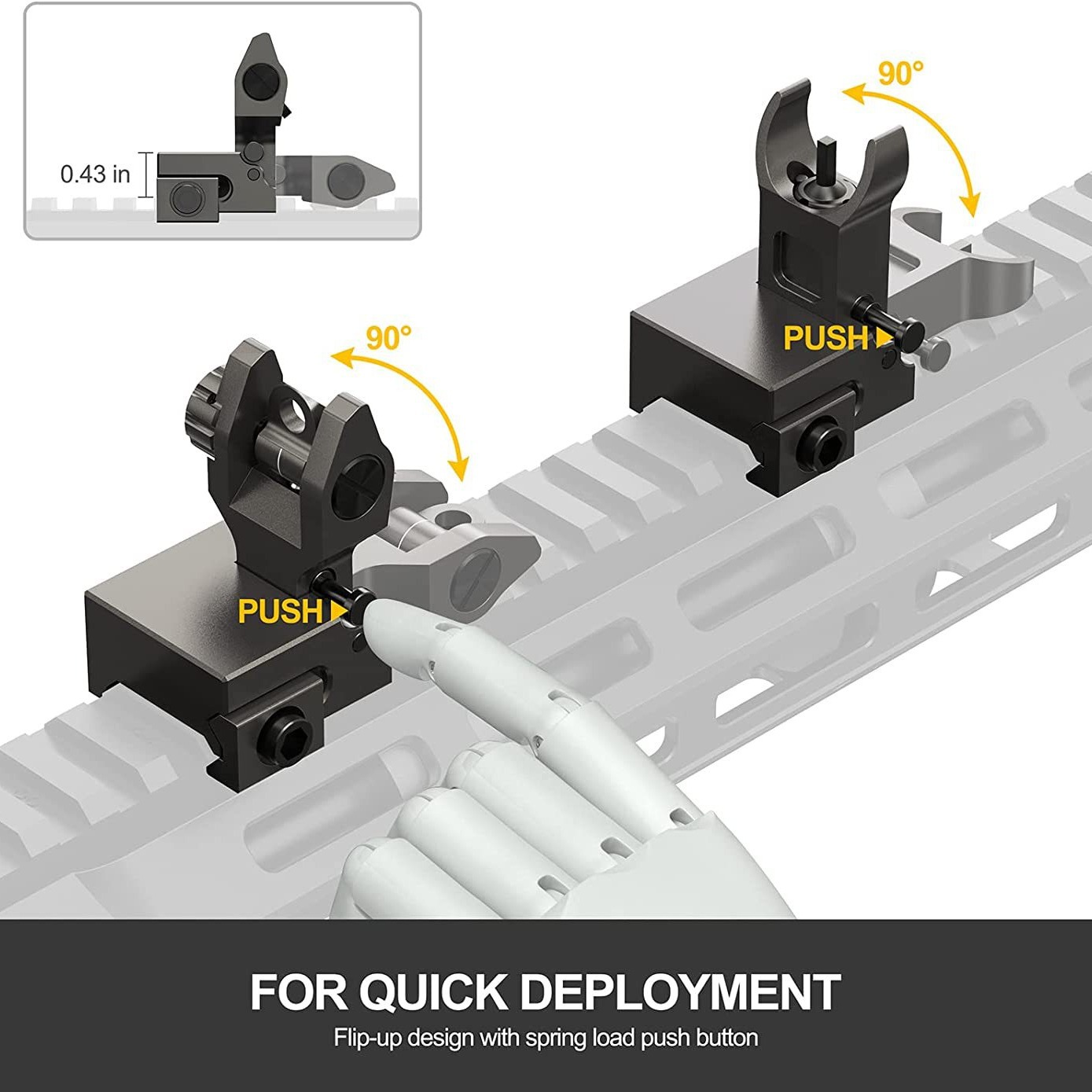 0.43 in

90°

PUSH

90°

PUSH

FOR QUICK DEPLOYMENT

Flip-up design with spring load push button