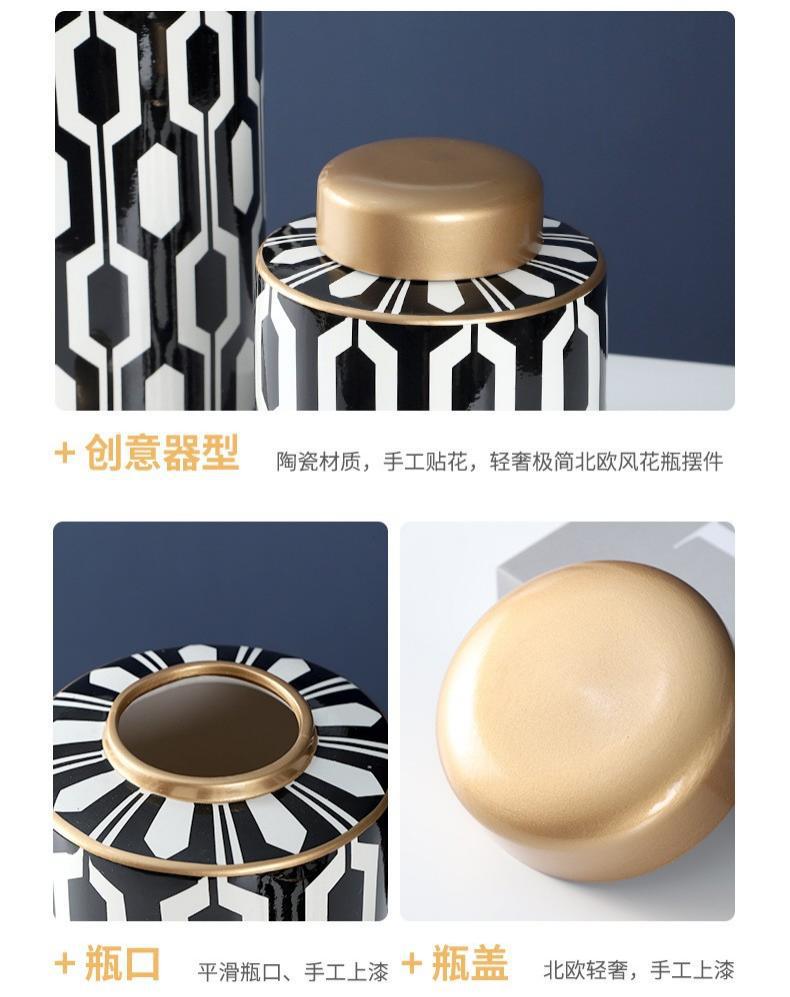 + 创意器型 陶瓷材质，手工贴花，轻奢极简北欧风花瓶摆件

+ 瓶口 平滑瓶口、手工上漆

+ 瓶盖 北欧轻奢，手工上漆