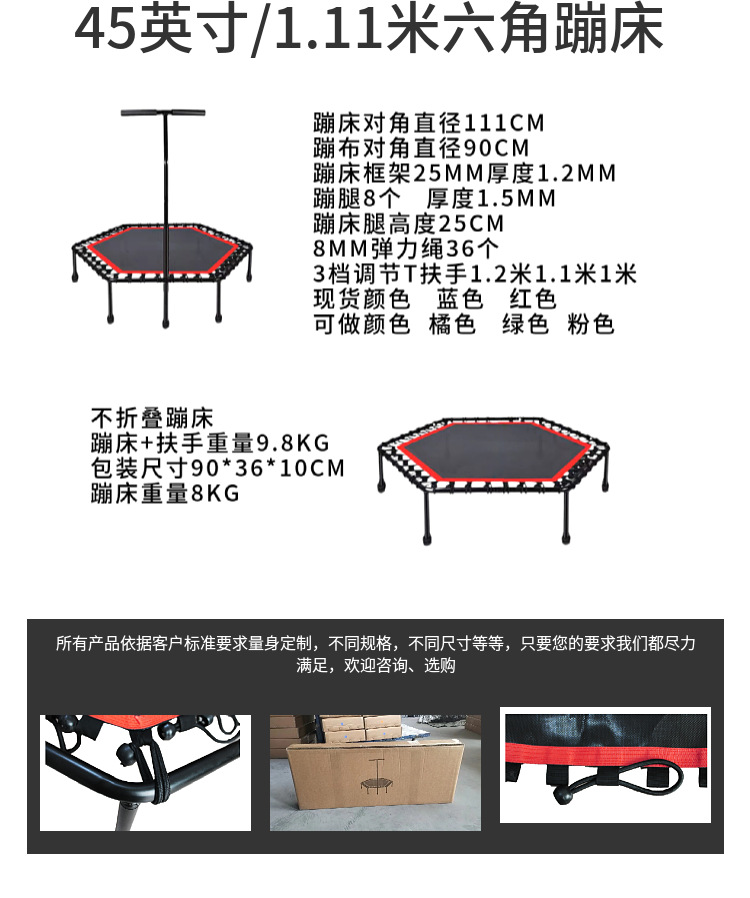 45英寸/1.11米六角蹦床

蹦床对角直径111CM
蹦布对角直径90CM
蹦床框架25MM厚度1.2MM
蹦腿8个　厚度1.5MM
蹦床腿高度25CM
8MM弹力绳36个
3档调节T扶手1.2米1.1米1米
现货颜色　蓝色　红色
可做颜色　橘色　绿色　粉色

不折叠蹦床
蹦床+扶手重量9.8KG
包装尺寸90*36*10CM
蹦床重量8KG

所有产品依据客户标准要求量身定制，不同规格，不同尺寸等等，只要您的要求我们都尽力满足，欢迎咨询、选购