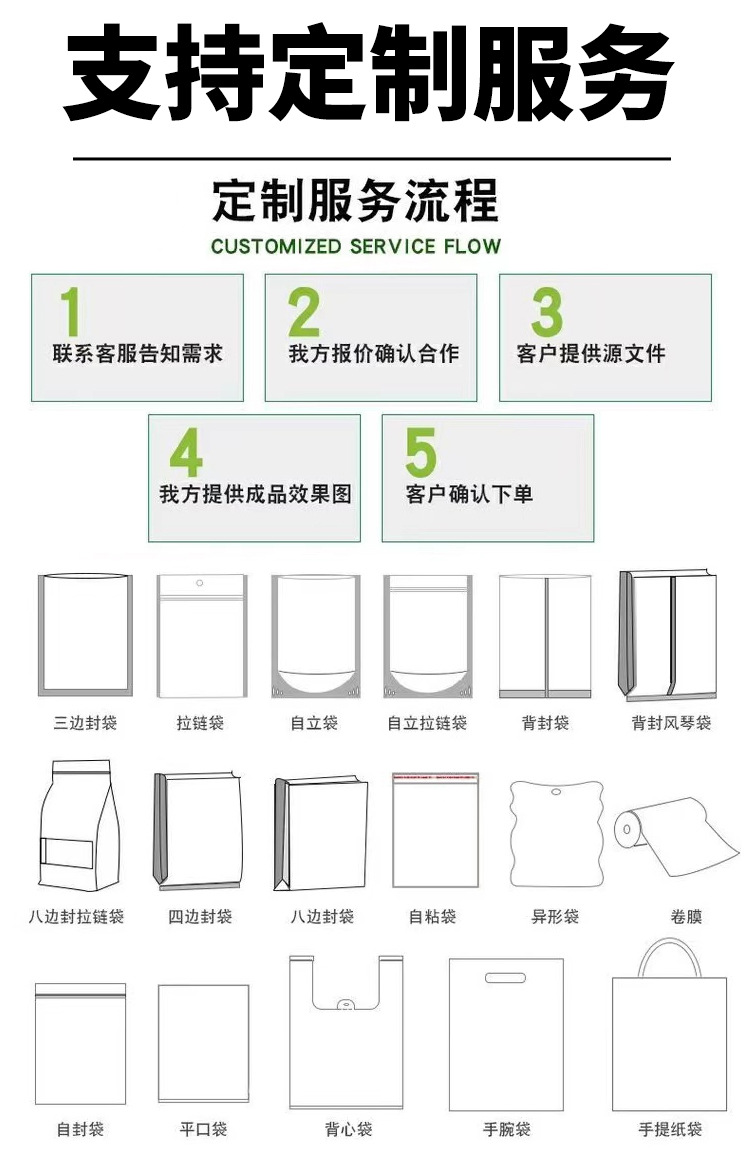 支持定制服务

定制服务流程
CUSTOMIZED SERVICE FLOW

1
联系客服告知需求

2
我方报价确认合作

3
客户提供源文件

4
我方提供成品效果图

5
客户确认下单

三边封袋
拉链袋
自立袋
自立拉链袋
背封袋
背封风琴袋

八边封拉链袋
四边封袋
八边封袋
自粘袋
异形袋
卷膜

自封袋
平口袋
背心袋
手腕袋
手提纸袋