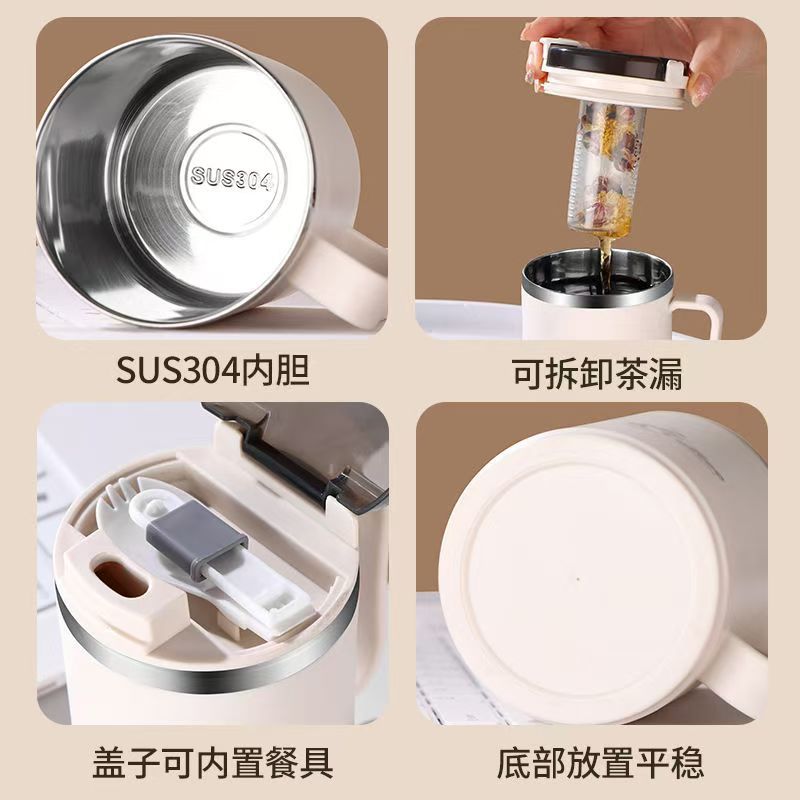 SUS304

SUS304内胆

可拆卸茶漏

盖子可内置餐具

底部放置平稳