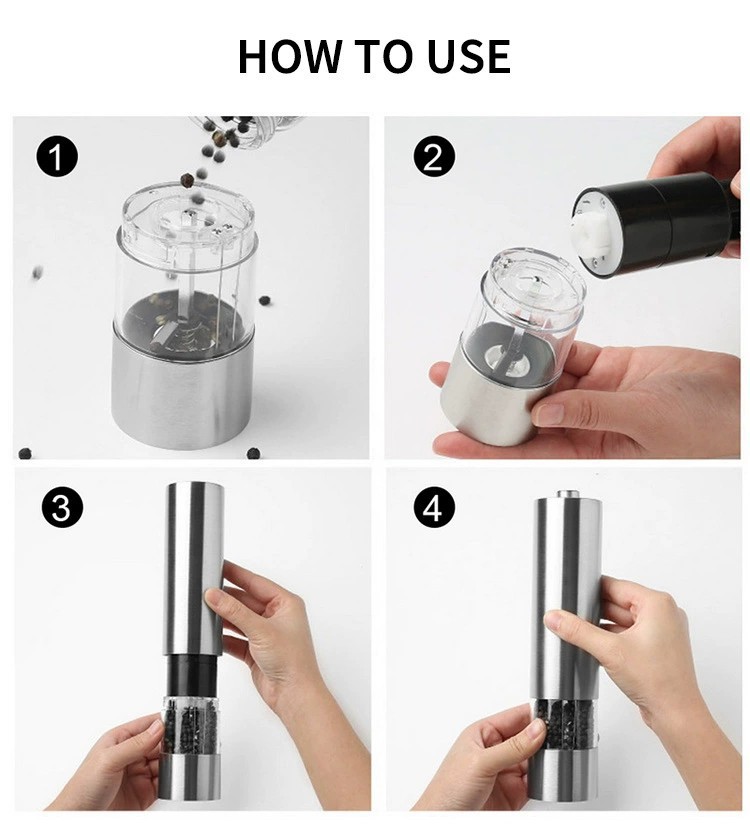 HOW TO USE

1

2

3

4