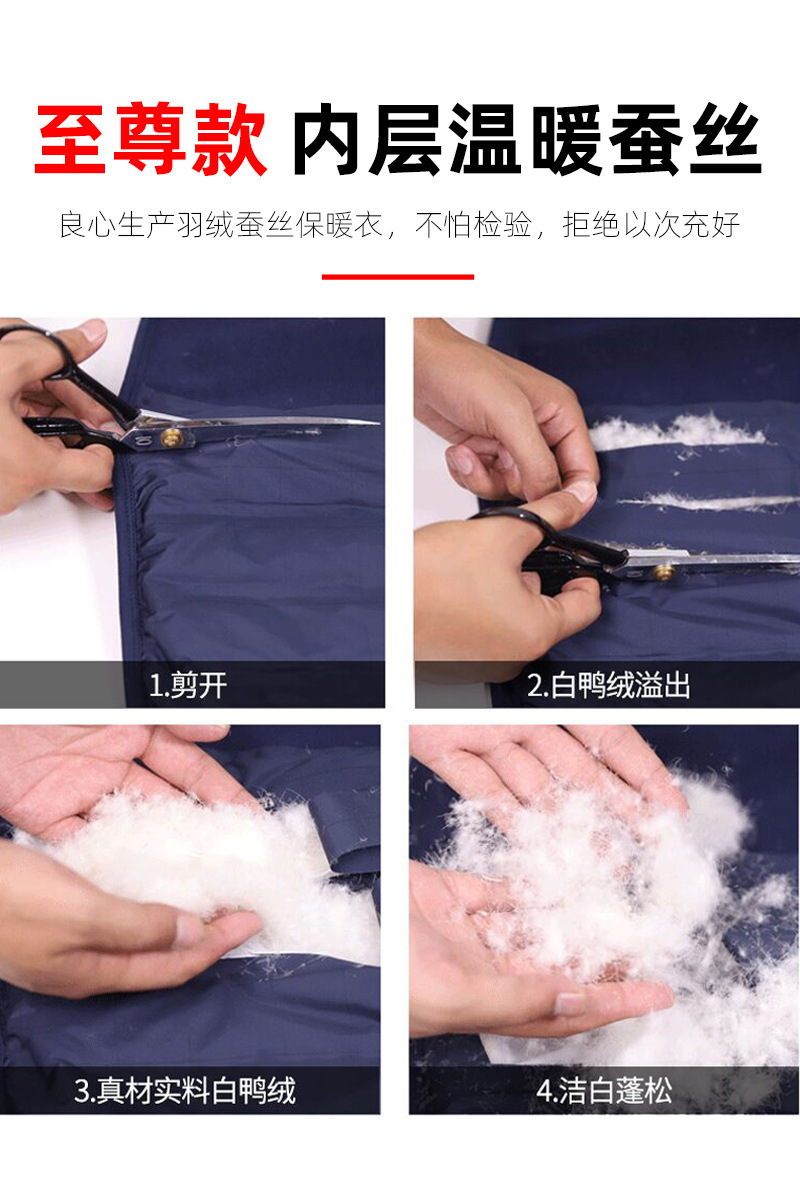 至尊款 内层温暖蚕丝

良心生产羽绒蚕丝保暖衣，不怕检验，拒绝以次充好

1.剪开

2.白鸭绒溢出

3.真材实料白鸭绒

4.洁白蓬松