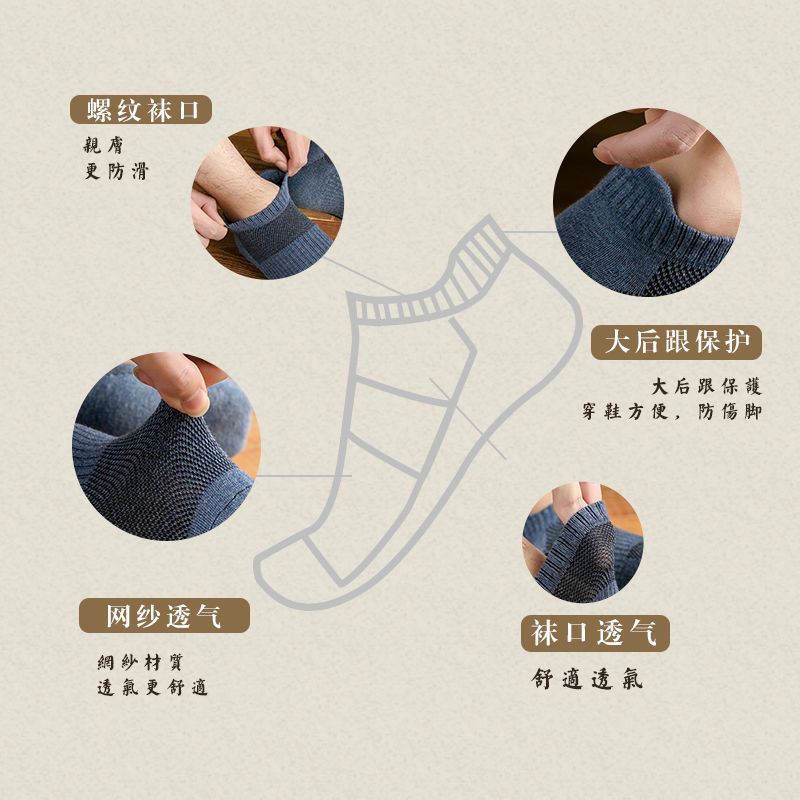 螺纹袜口

親膚
更防滑

大后跟保护

大后跟保護
穿鞋方便，防傷脚

网纱透气

網紗材質
透氣更舒適

袜口透气

舒適透氣