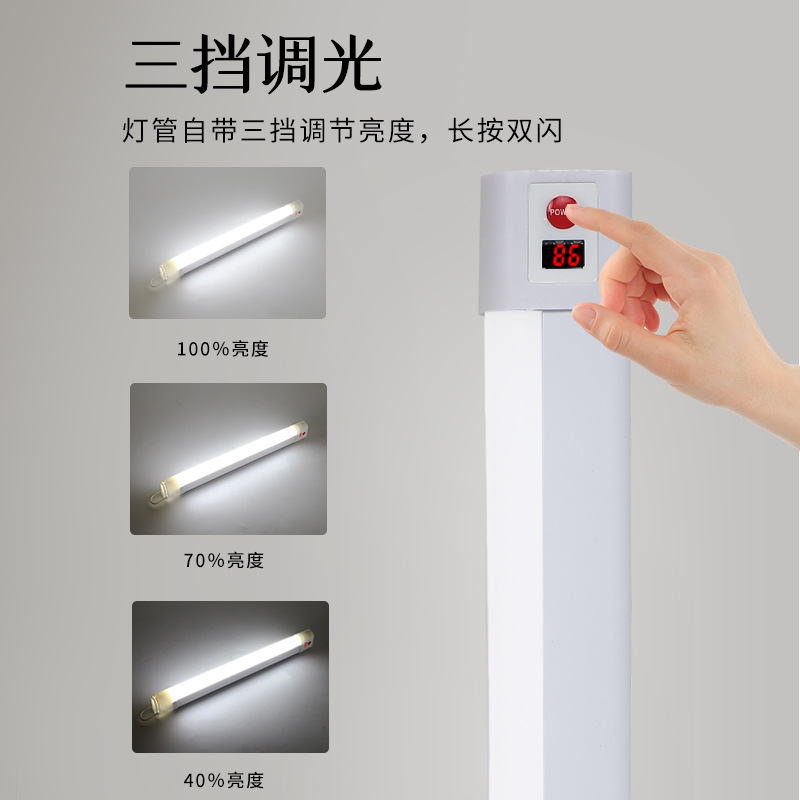 三挡调光

灯管自带三挡调节亮度，长按双闪

100%亮度

70%亮度

40%亮度

POW

86