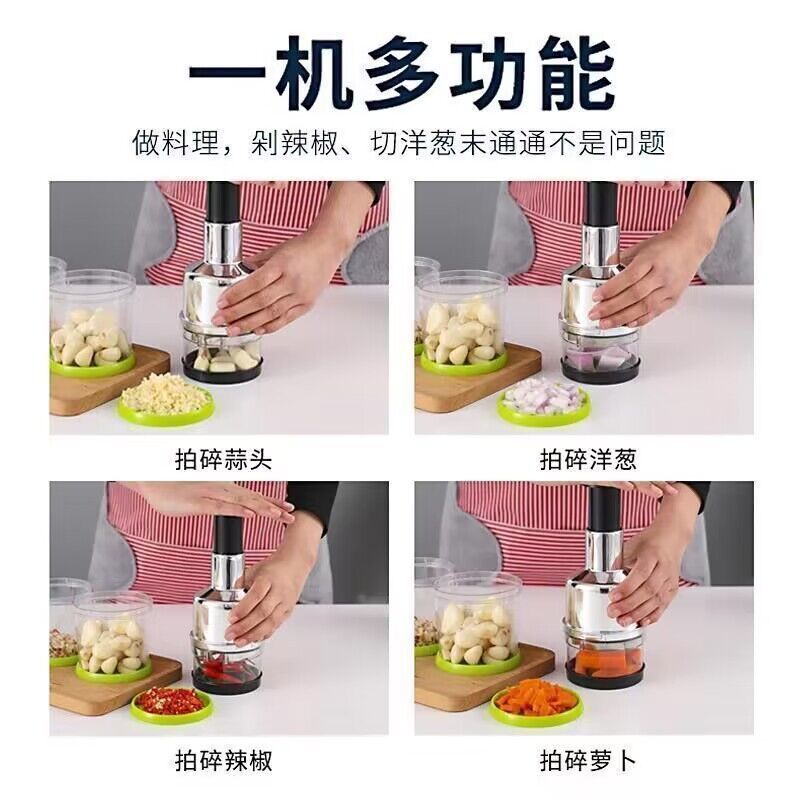 一机多功能

做料理，剁辣椒、切洋葱末通通不是问题

拍碎蒜头

拍碎洋葱

拍碎辣椒

拍碎萝卜