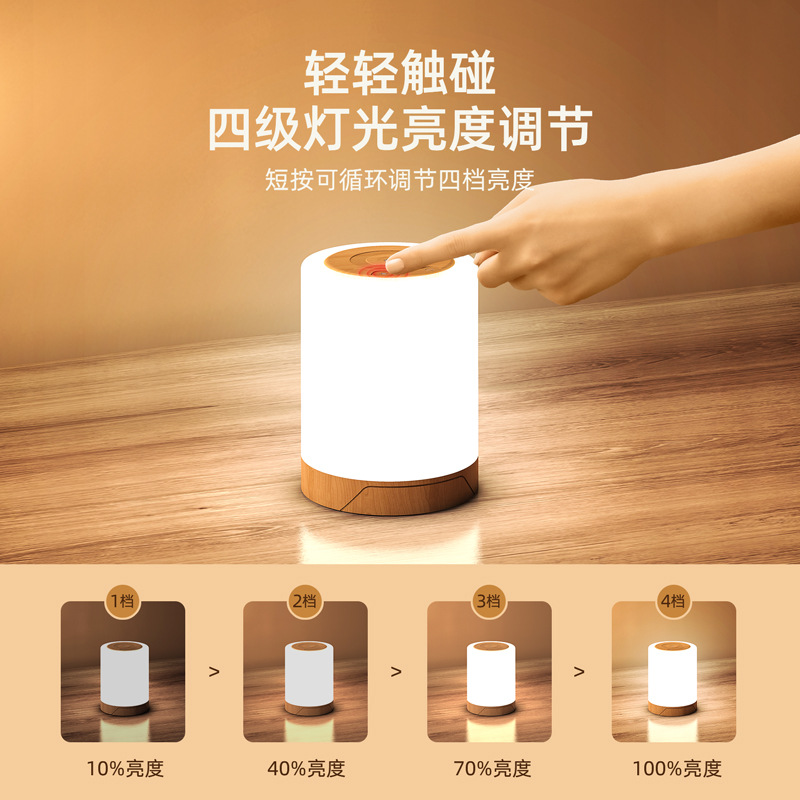 轻轻触碰
四级灯光亮度调节
短按可循环调节四档亮度

1档
>
2档
>
3档
>
4档

10%亮度
40%亮度
70%亮度
100%亮度