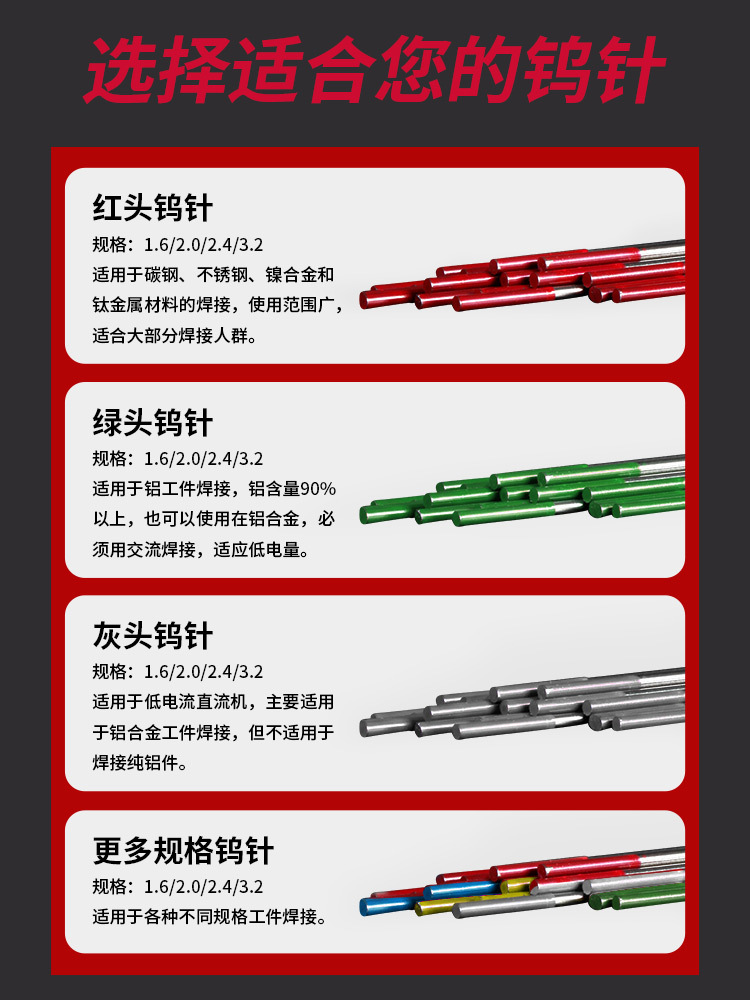 选择适合您的钨针

红头钨针

规格：1.6/2.0/2.4/3.2

适用于碳钢、不锈钢、镍合金和钛金属材料的焊接，使用范围广，适合大部分焊接人群。

绿头钨针

规格：1.6/2.0/2.4/3.2

适用于铝工件焊接，铝含量90%以上，也可以使用在铝合金，必须用交流焊接，适应低电量。

灰头钨针

规格：1.6/2.0/2.4/3.2

适用于低电流直流机，主要适用于铝合金工件焊接，但不适用于焊接纯铝件。

更多规格钨针

规格：1.6/2.0/2.4/3.2

适用于各种不同规格工件焊接。