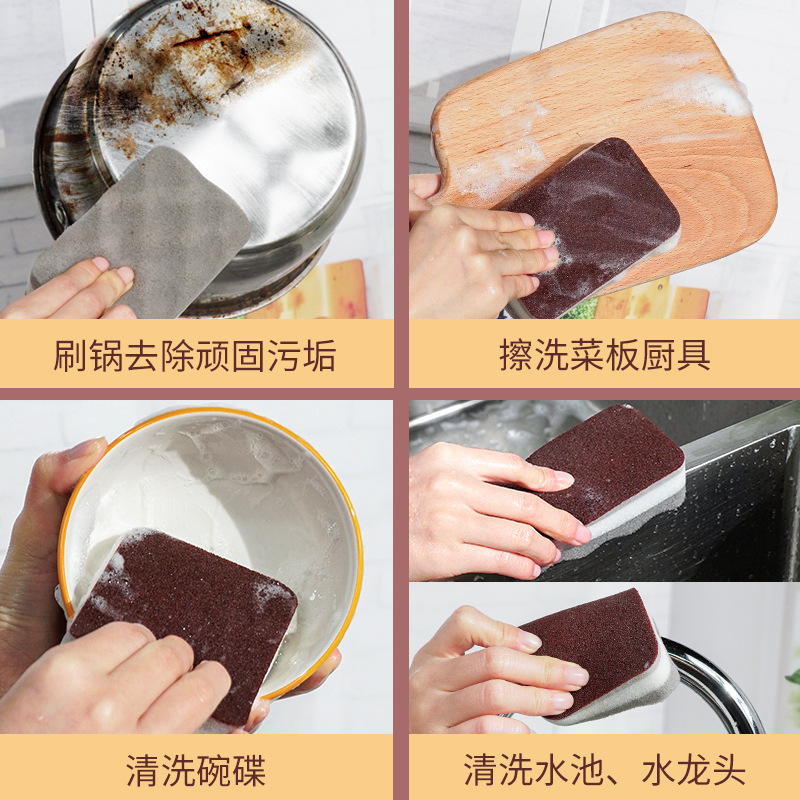 刷锅去除顽固污垢

擦洗菜板厨具

清洗碗碟

清洗水池、水龙头