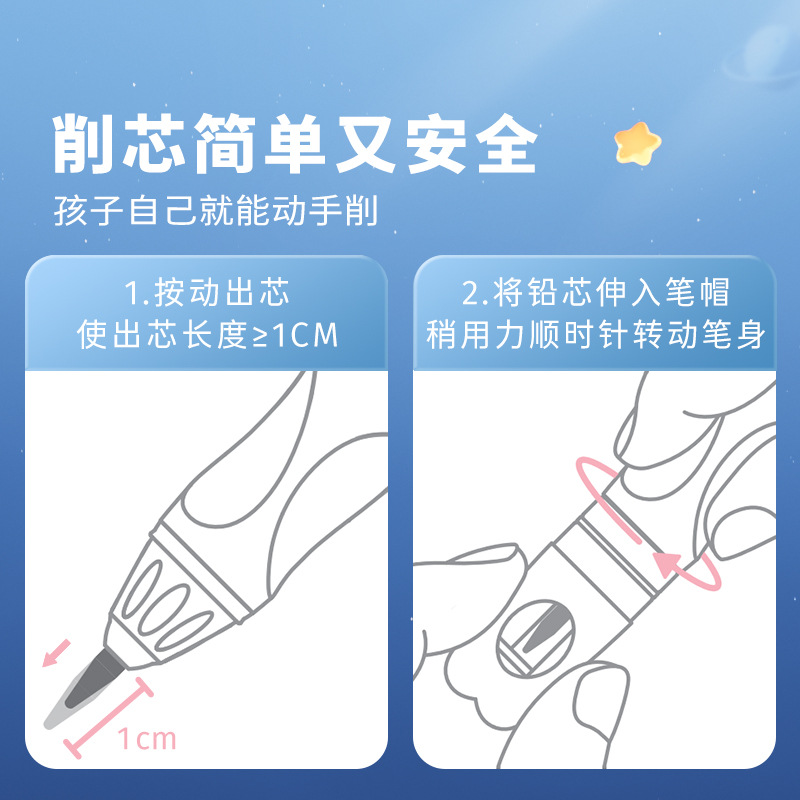 削芯简单又安全
孩子自己就能动手削

1.按动出芯
使出芯长度≥1CM

1cm

2.将铅芯伸入笔帽
稍用力顺时针转动笔身