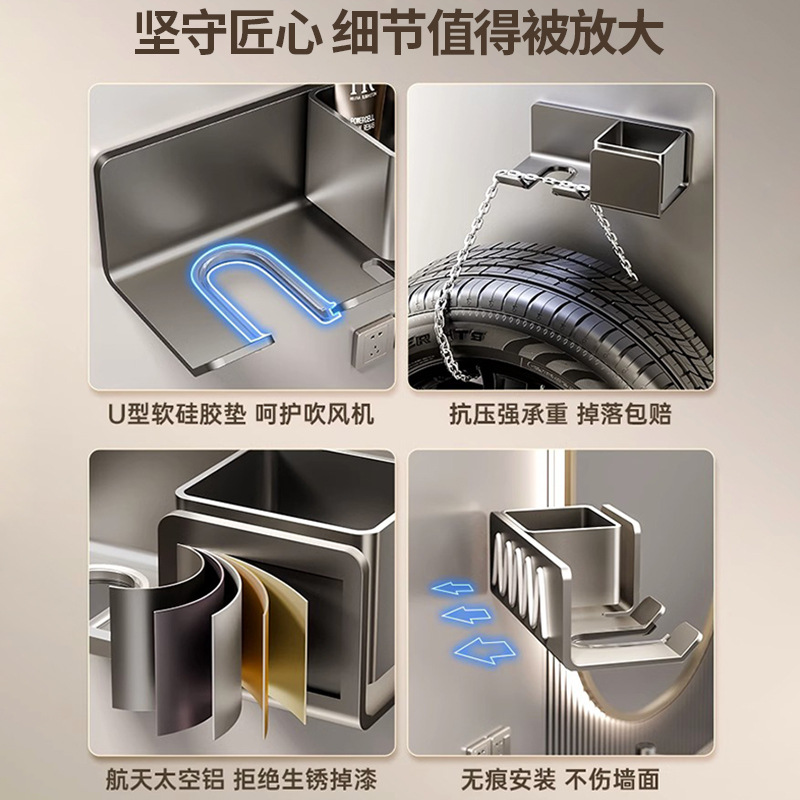 坚守匠心 细节值得被放大

U型软硅胶垫 呵护吹风机

抗压强承重 掉落包赔

航天太空铝 拒绝生锈掉漆

无痕安装 不伤墙面