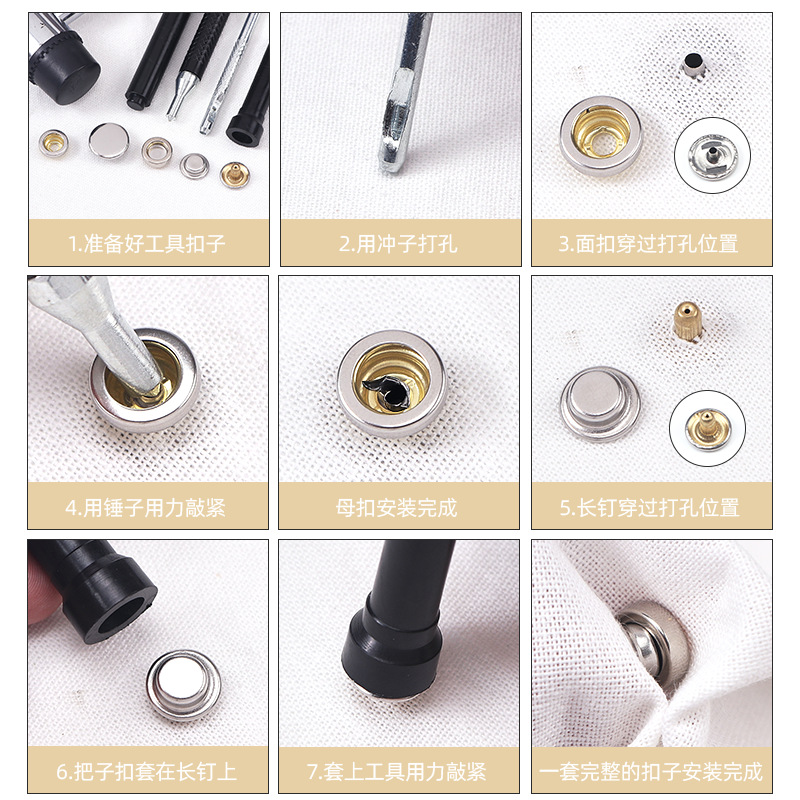 1.准备好工具扣子

2.用冲子打孔

3.面扣穿过打孔位置

4.用锤子用力敲紧

母扣安装完成

5.长钉穿过打孔位置

6.把子扣套在长钉上

7.套上工具用力敲紧

一套完整的扣子安装完成