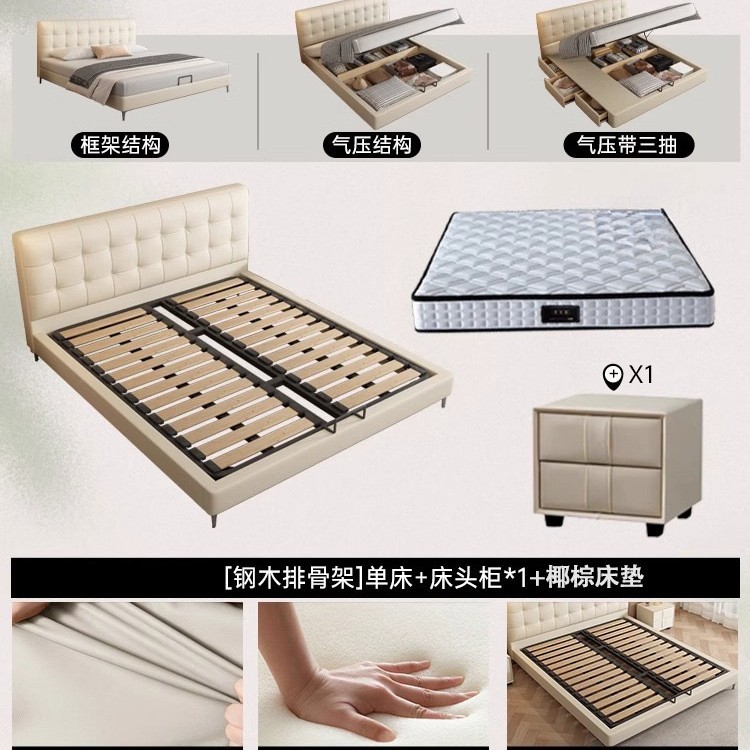 框架结构

气压结构

气压带三抽

X1

[钢木排骨架]单床+床头柜*1+椰棕床垫