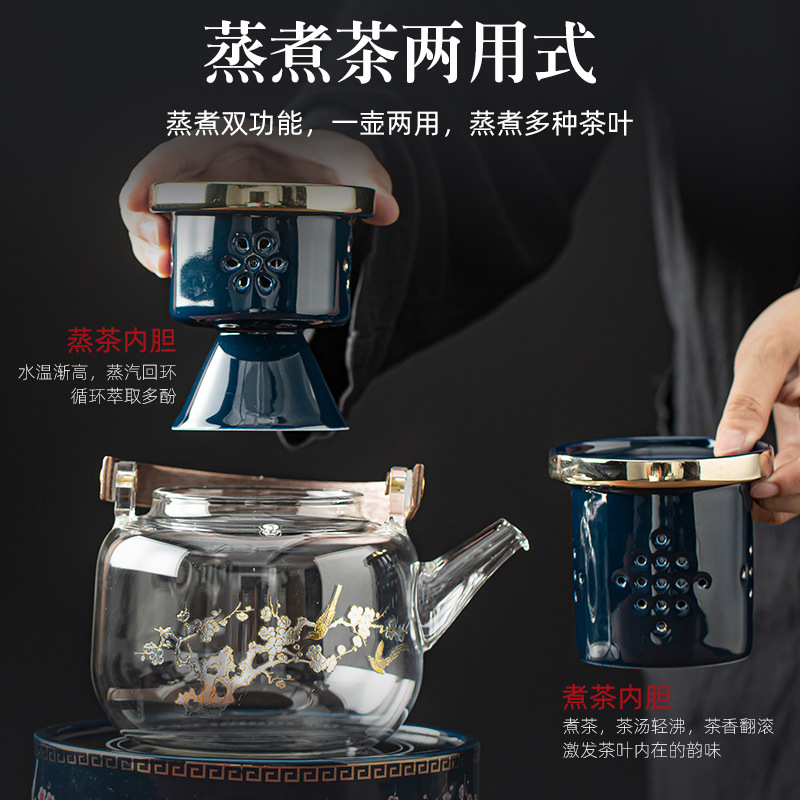 蒸煮茶两用式

蒸煮双功能，一壶两用，蒸煮多种茶叶

蒸茶内胆
水温渐高，蒸汽回环
循环萃取多酚

煮茶内胆
煮茶，茶汤轻沸，茶香翻滚
激发茶叶内在的韵味