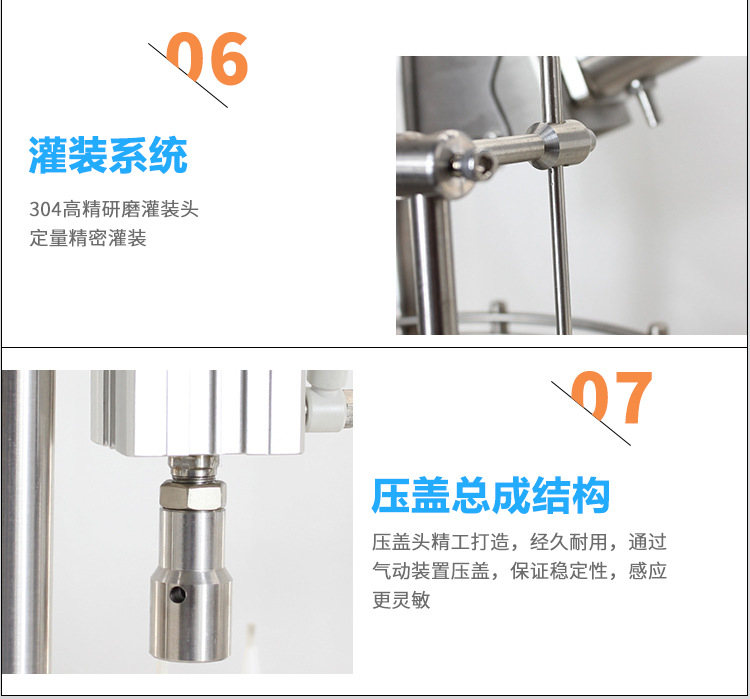 06

灌装系统

304高精研磨灌装头
定量精密灌装

07

压盖总成结构

压盖头精工打造，经久耐用，通过气动装置压盖，保证稳定性，感应更灵敏