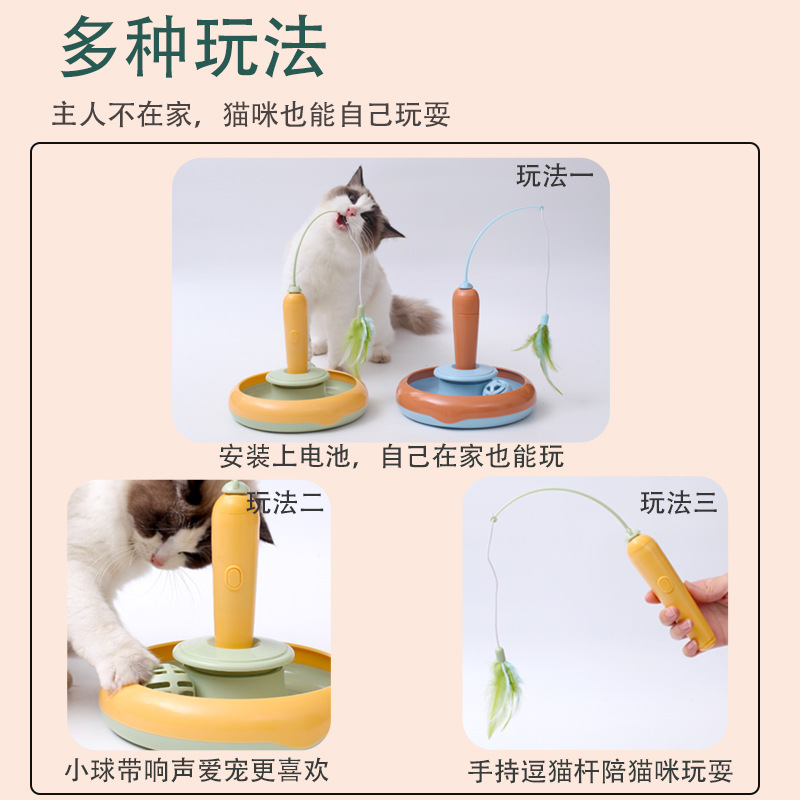 多种玩法

主人不在家，猫咪也能自己玩耍

玩法一

安装上电池，自己在家也能玩

玩法二

小球带响声爱宠更喜欢

玩法三

手持逗猫杆陪猫咪玩耍