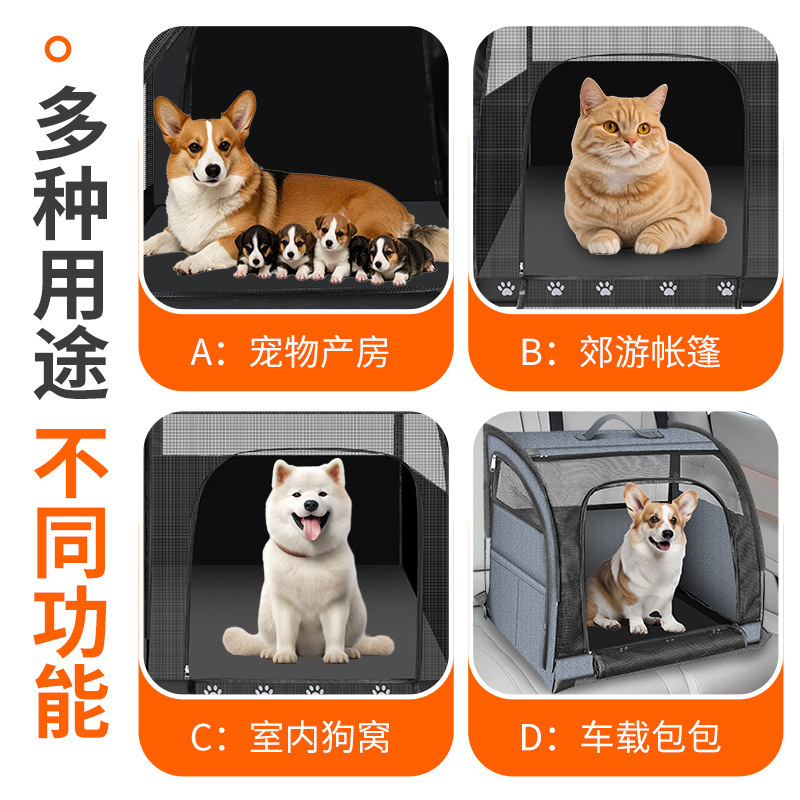 多种用途
不同功能

A：宠物产房

B：郊游帐篷

C：室内狗窝

D：车载包包