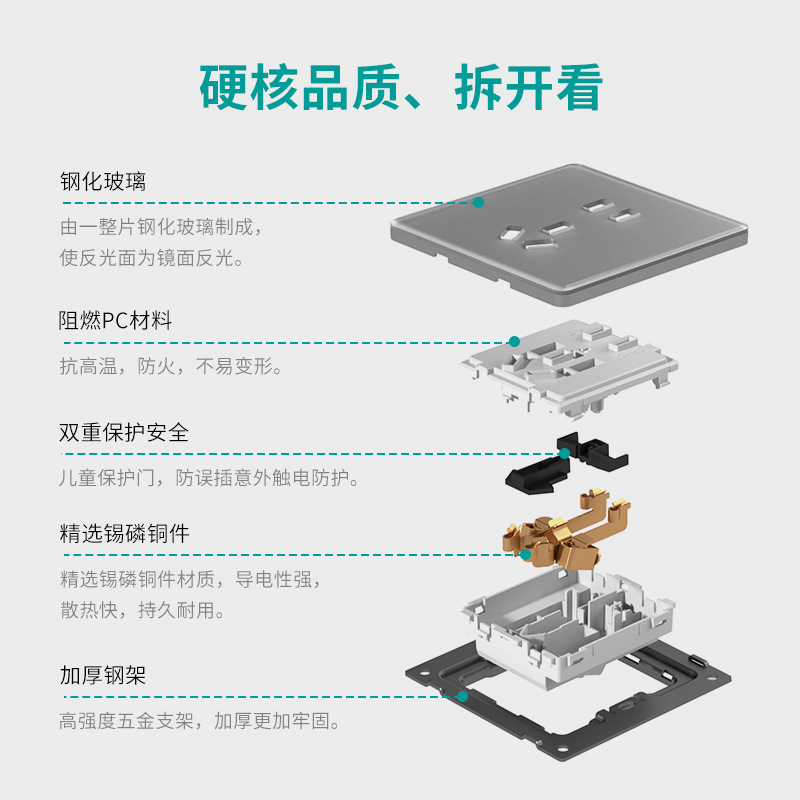 硬核品质、拆开看

钢化玻璃

由一整片钢化玻璃制成，使反光面为镜面反光。

阻燃PC材料

抗高温，防火，不易变形。

双重保护安全

儿童保护门，防误插意外触电防护。

精选锡磷铜件

精选锡磷铜件材质，导电性强，散热快，持久耐用。

加厚钢架

高强度五金支架，加厚更加牢固。