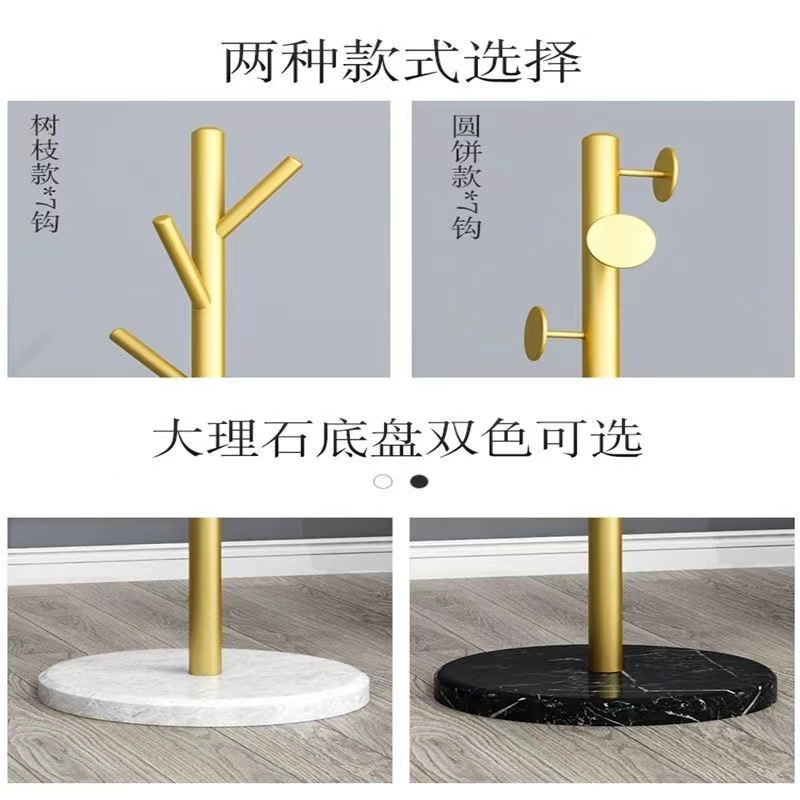 两种款式选择

树枝款*7钩

圆饼款*7钩

大理石底盘双色可选