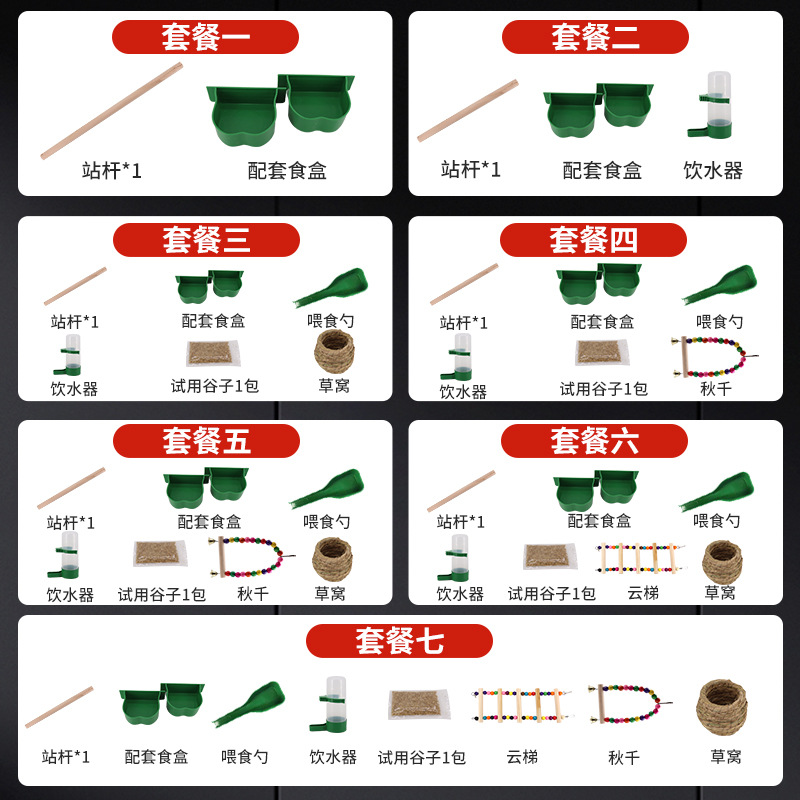 套餐一

站杆*1 配套食盒

套餐二

站杆*1 配套食盒 饮水器

套餐三

站杆*1 配套食盒 喂食勺

饮水器 试用谷子1包 草窝

套餐四

站杆*1 配套食盒 喂食勺

饮水器 试用谷子1包 秋千

套餐五

站杆*1 配套食盒 喂食勺

饮水器 试用谷子1包 秋千 草窝

套餐六

站杆*1 配套食盒 喂食勺

饮水器 试用谷子1包 云梯 草窝

套餐七

站杆*1 配套食盒 喂食勺 饮水器 试用谷子1包 云梯 秋千 草窝