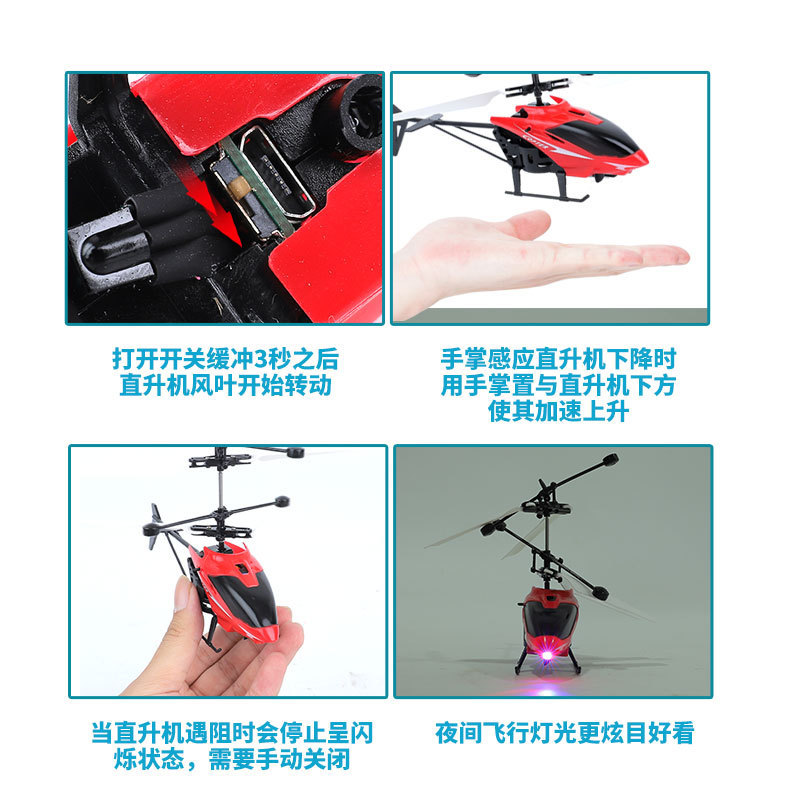 打开开关缓冲3秒之后
直升机风叶开始转动

手掌感应直升机下降时
用手掌置与直升机下方
使其加速上升

当直升机遇阻时会停止呈闪烁状态，需要手动关闭

夜间飞行灯光更炫目好看