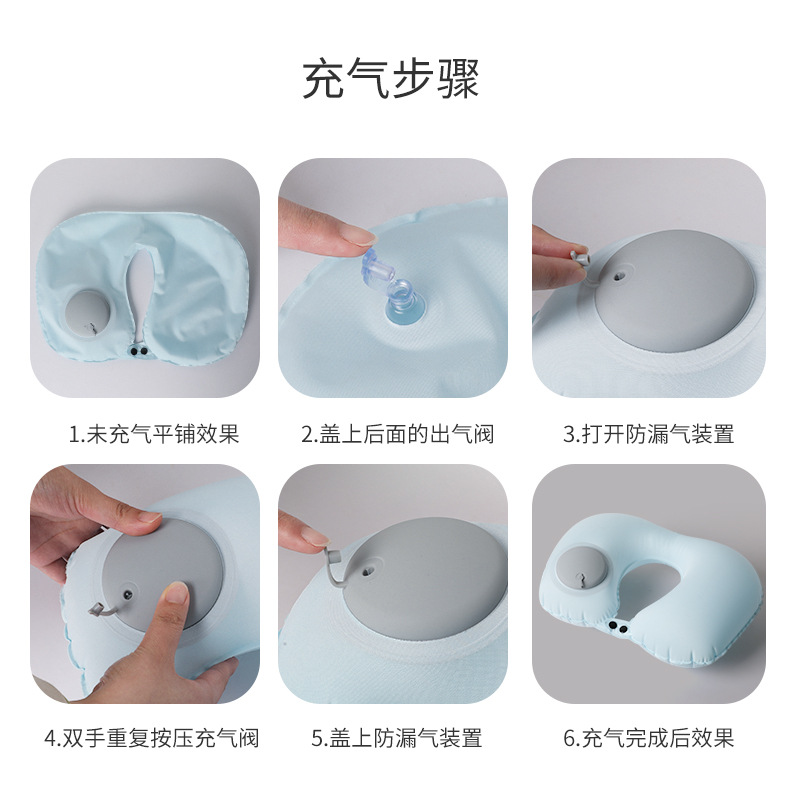 充气步骤

1.未充气平铺效果

2.盖上后面的出气阀

3.打开防漏气装置

4.双手重复按压充气阀

5.盖上防漏气装置

6.充气完成后效果