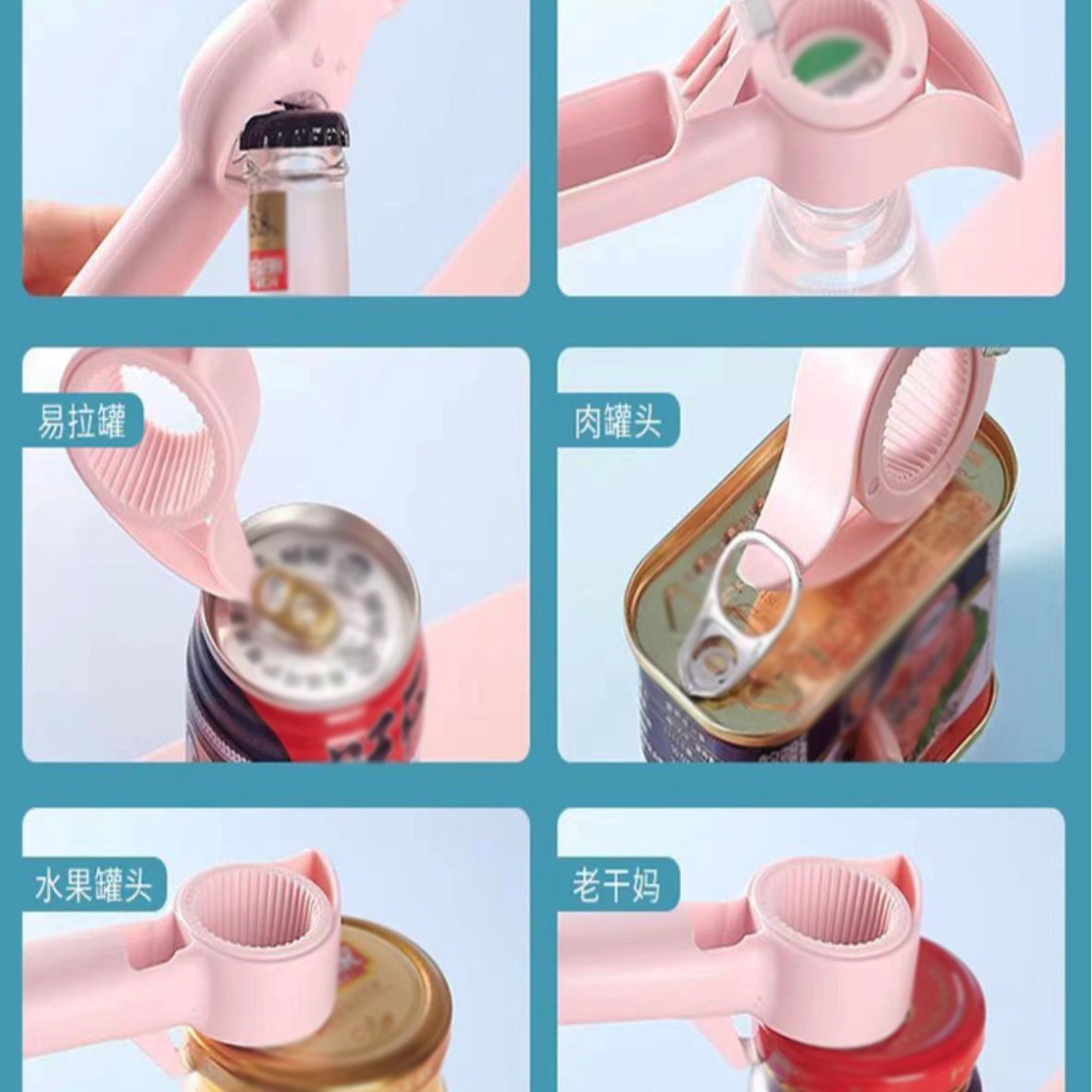 易拉罐

肉罐头

水果罐头

老干妈