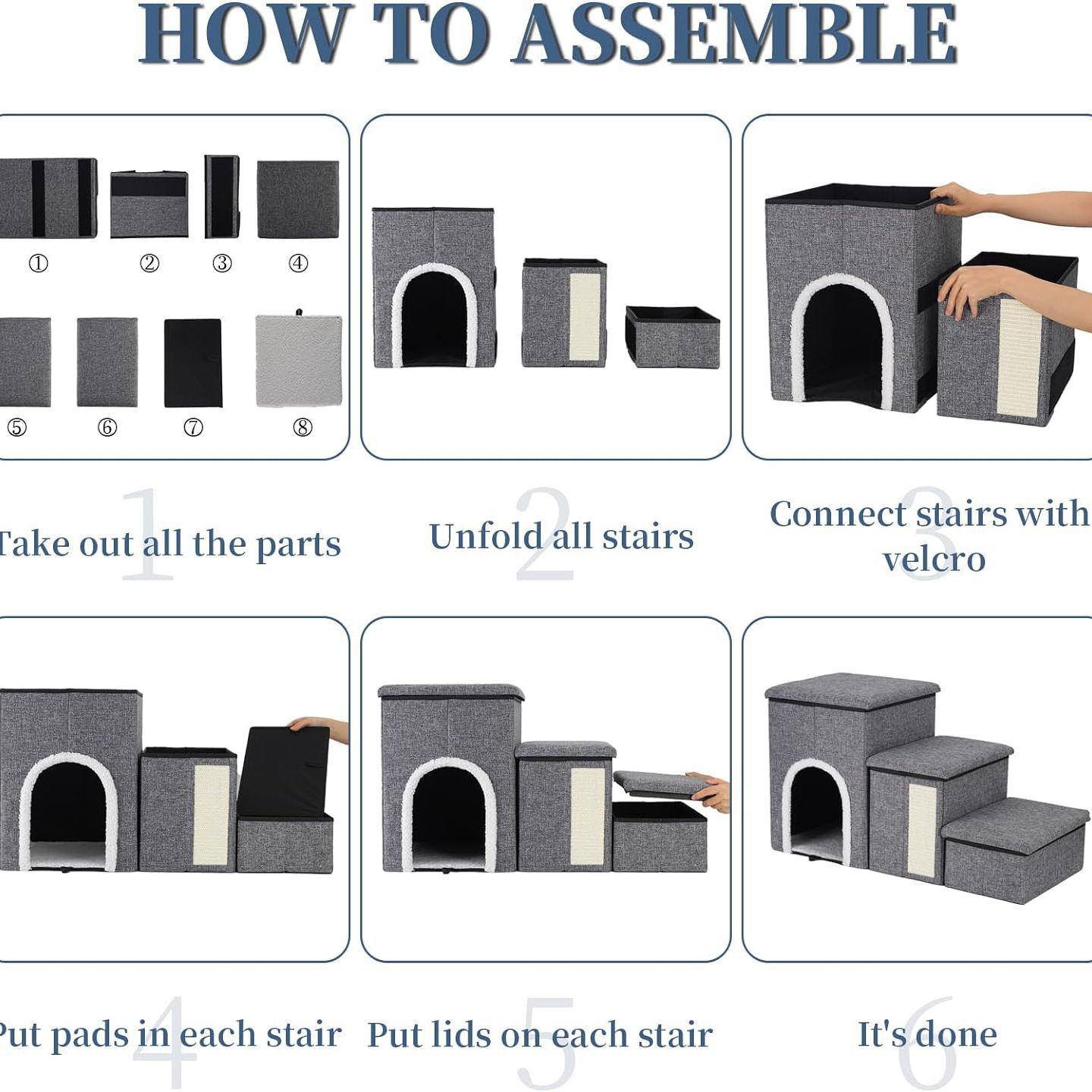 HOW TO ASSEMBLE

① ② ③ ④

⑤ ⑥ ⑦ ⑧

1
Take out all the parts

2
Unfold all stairs

3
Connect stairs with velcro

4
Put pads in each stair

5
Put lids on each stair

6
It's done