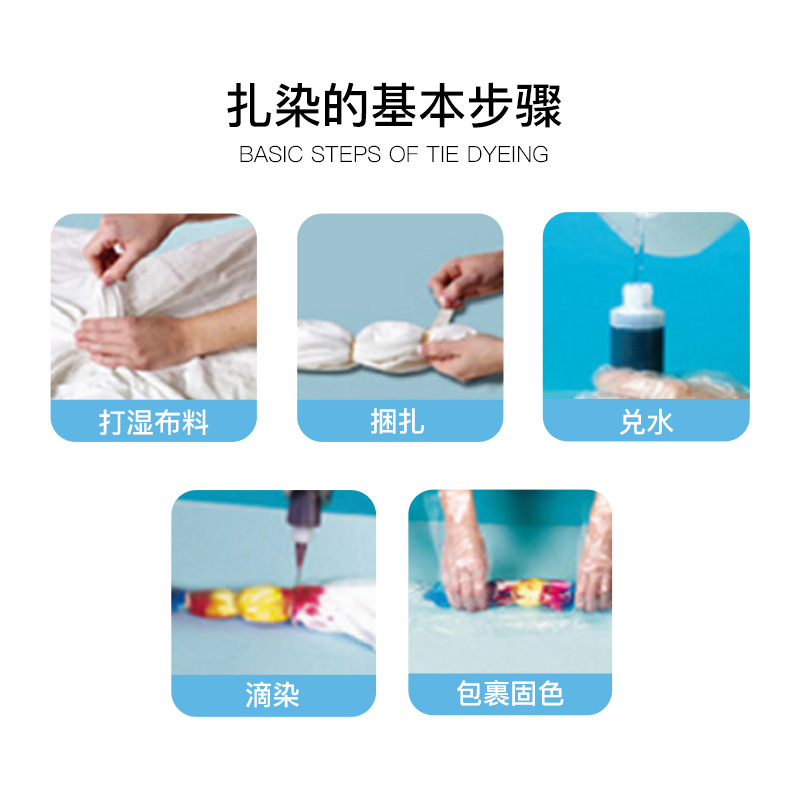 扎染的基本步骤
BASIC STEPS OF TIE DYEING

打湿布料

捆扎

兑水

滴染

包裹固色