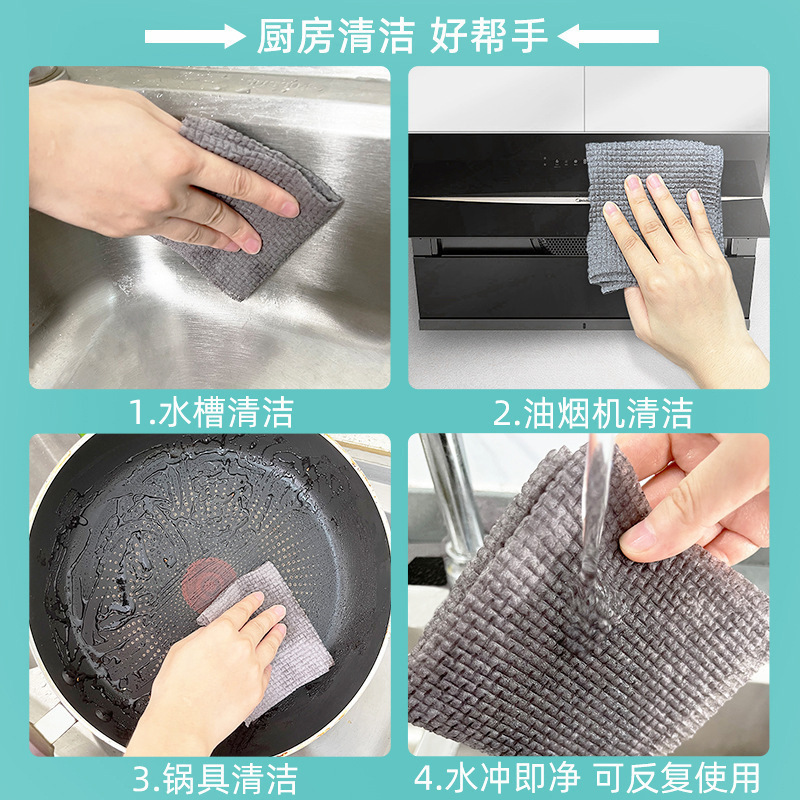 厨房清洁 好帮手

1.水槽清洁

2.油烟机清洁

3.锅具清洁

4.水冲即净 可反复使用