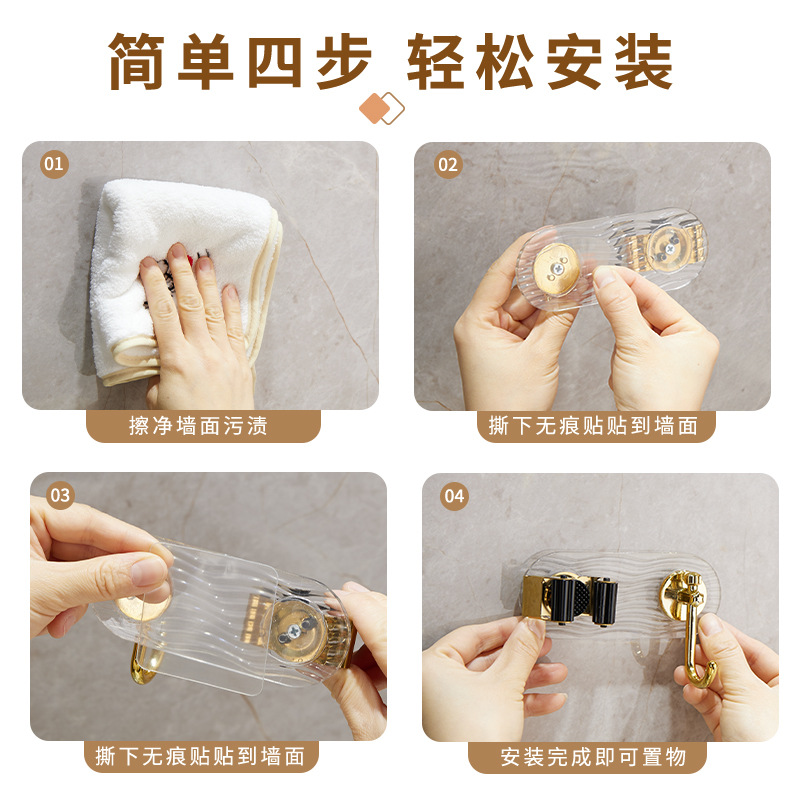 简单四步 轻松安装

01
擦净墙面污渍

02
撕下无痕贴贴到墙面

03
撕下无痕贴贴到墙面

04
安装完成即可置物