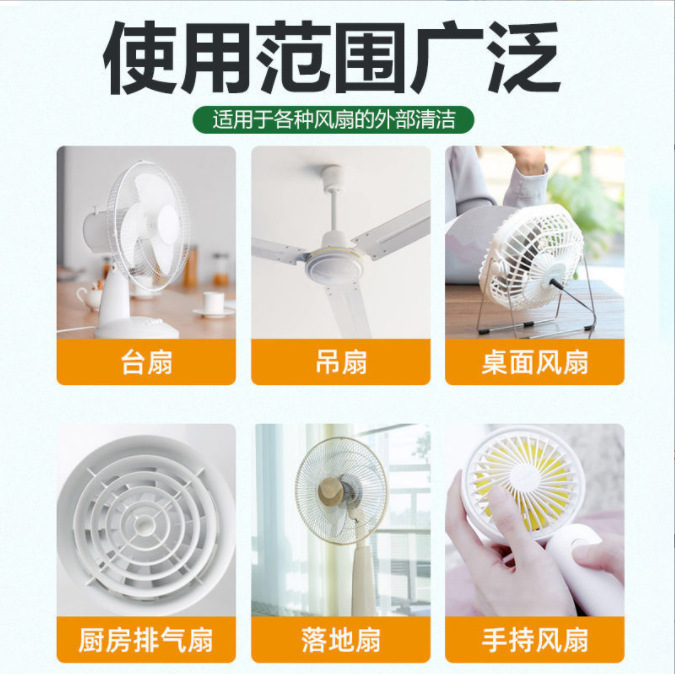 使用范围广泛

适用于各种风扇的外部清洁

台扇

吊扇

桌面风扇

厨房排气扇

落地扇

手持风扇