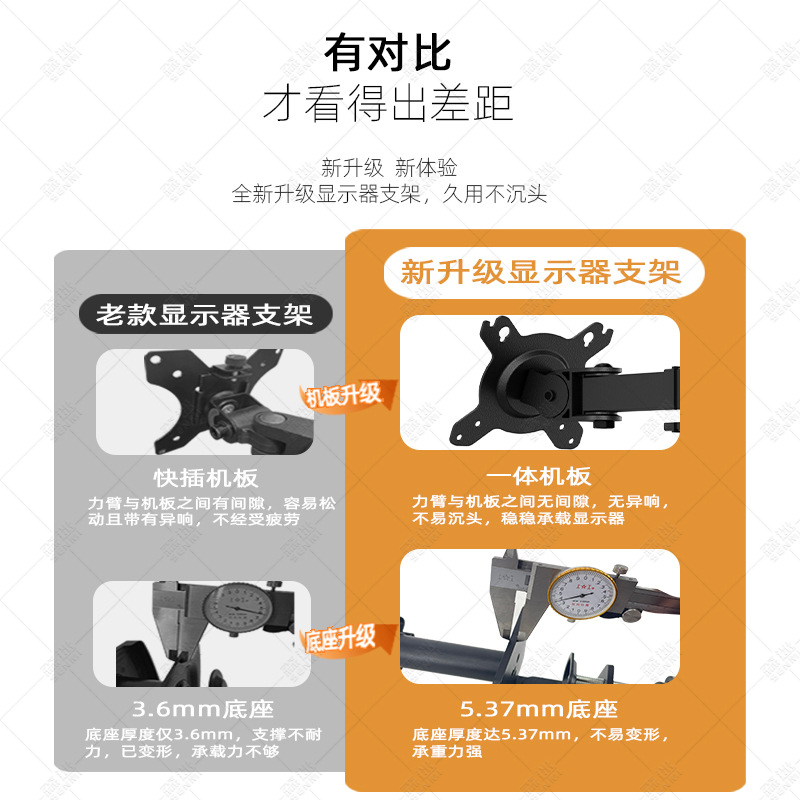 有对比
才看得出差距

新升级 新体验
全新升级显示器支架，久用不沉头

老款显示器支架

快插机板
力臂与机板之间有间隙，容易松动且带有异响，不经受疲劳

3.6mm底座
底座厚度仅3.6mm，支撑不耐力，已变形，承载力不够

机板升级

底座升级

新升级显示器支架

一体机板
力臂与机板之间无间隙，无异响，不易沉头，稳稳承载显示器

5.37mm底座
底座厚度达5.37mm，不易变形，承重力强