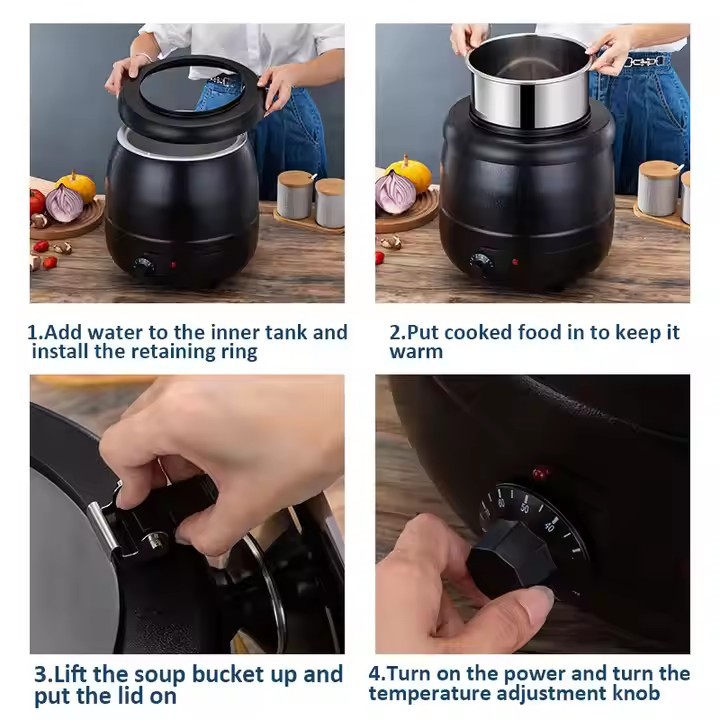 1.Add water to the inner tank and install the retaining ring

2.Put cooked food in to keep it warm

60 50 40

3.Lift the soup bucket up and put the lid on

4.Turn on the power and turn the temperature adjustment knob