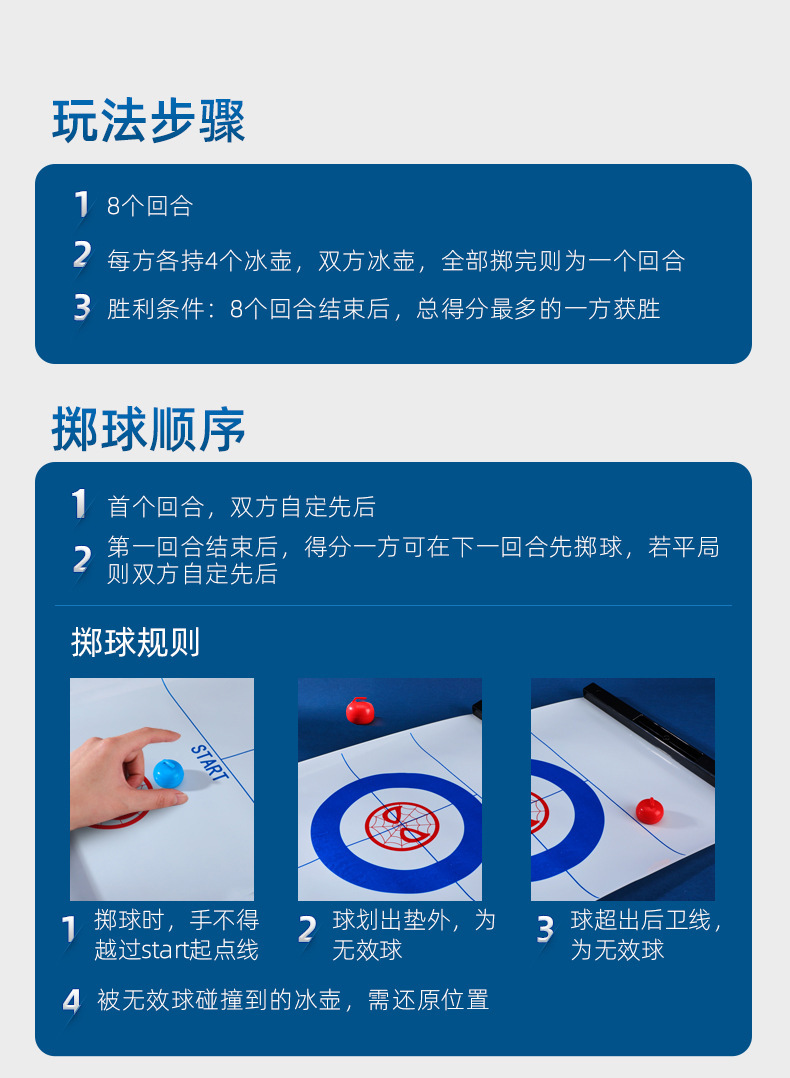 玩法步骤

1 8个回合

2 每方各持4个冰壶，双方冰壶，全部掷完则为一个回合

3 胜利条件：8个回合结束后，总得分最多的一方获胜

掷球顺序

1 首个回合，双方自定先后

2 第一回合结束后，得分一方可在下一回合先掷球，若平局则双方自定先后

掷球规则

START

1 掷球时，手不得越过start起点线

2 球划出垫外，为无效球

3 球超出后卫线，为无效球

4 被无效球碰撞到的冰壶，需还原位置