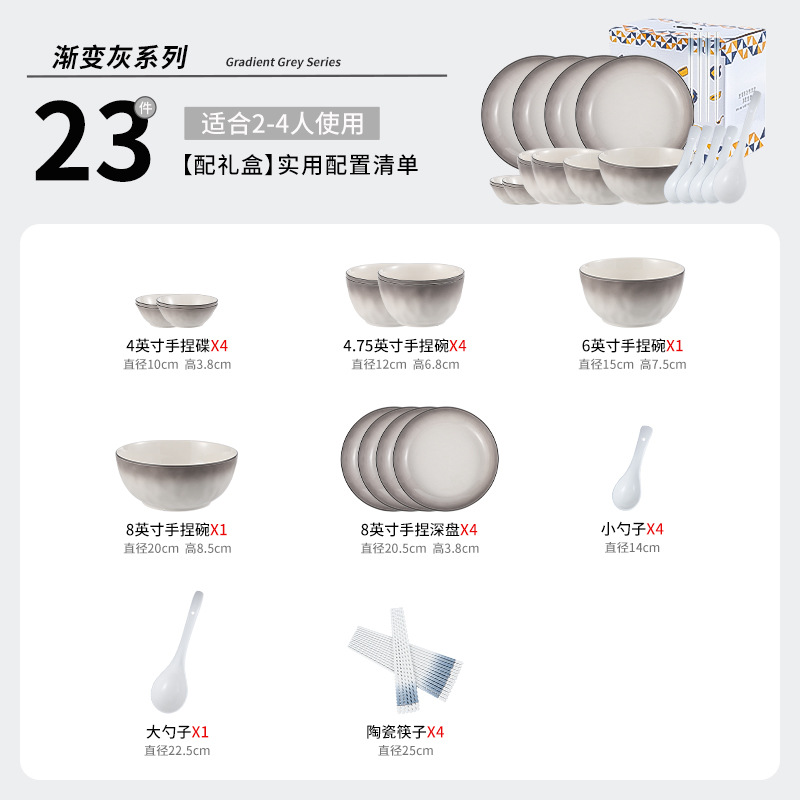 渐变灰系列 Gradient Grey Series

23件

适合2-4人使用

【配礼盒】实用配置清单

4英寸手捏碟X4
直径10cm 高3.8cm

4.75英寸手捏碗X4
直径12cm 高6.8cm

6英寸手捏碗X1
直径15cm 高7.5cm

8英寸手捏碗X1
直径20cm 高8.5cm

8英寸手捏深盘X4
直径20.5cm 高3.8cm

小勺子X4
直径14cm

大勺子X1
直径22.5cm

陶瓷筷子X4
直径25cm