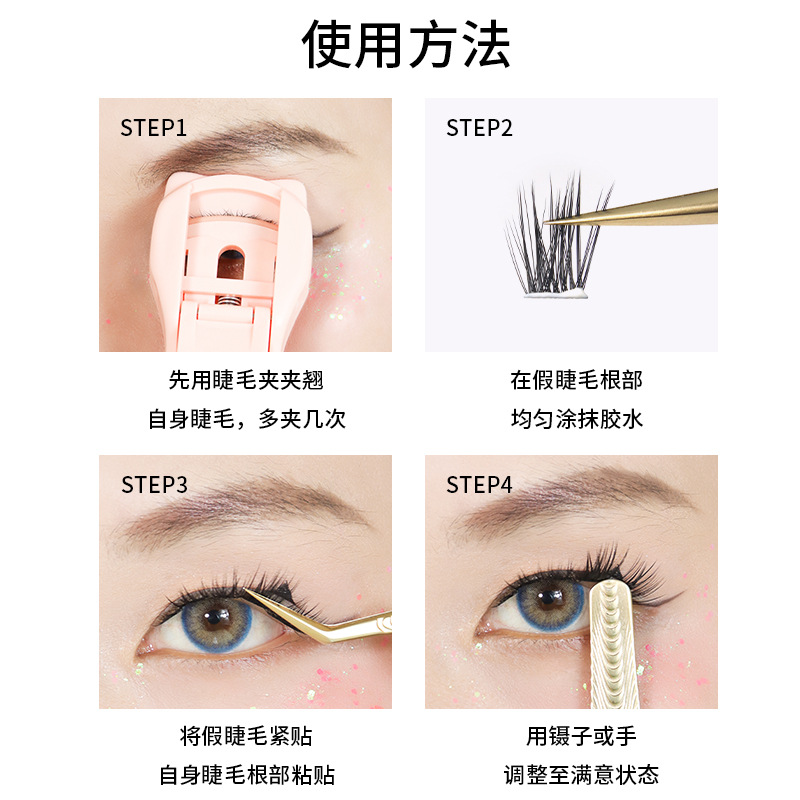 使用方法

STEP1

先用睫毛夹夹翘
自身睫毛，多夹几次

STEP2

在假睫毛根部
均匀涂抹胶水

STEP3

将假睫毛紧贴
自身睫毛根部粘贴

STEP4

用镊子或手
调整至满意状态