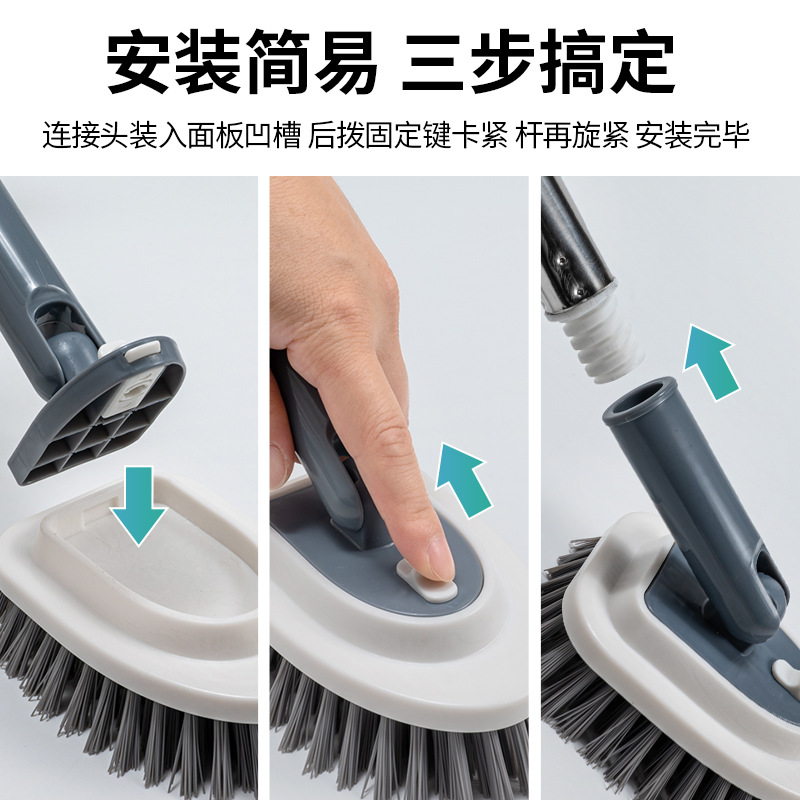 安装简易 三步搞定

连接头装入面板凹槽 后拨固定键卡紧 杆再旋紧 安装完毕