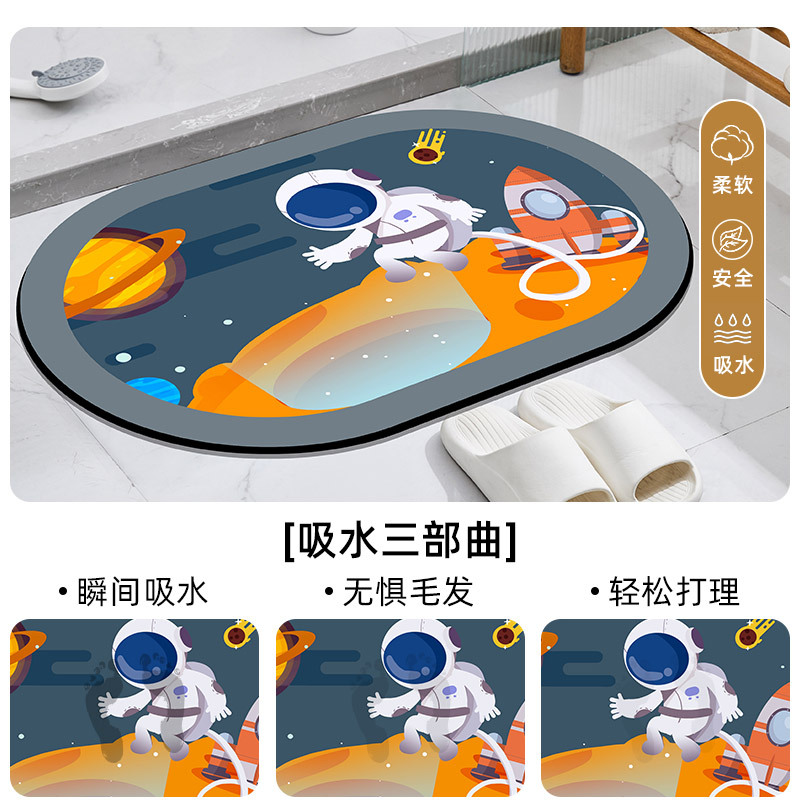 柔软

安全

吸水

[吸水三部曲]

• 瞬间吸水

• 无惧毛发

• 轻松打理