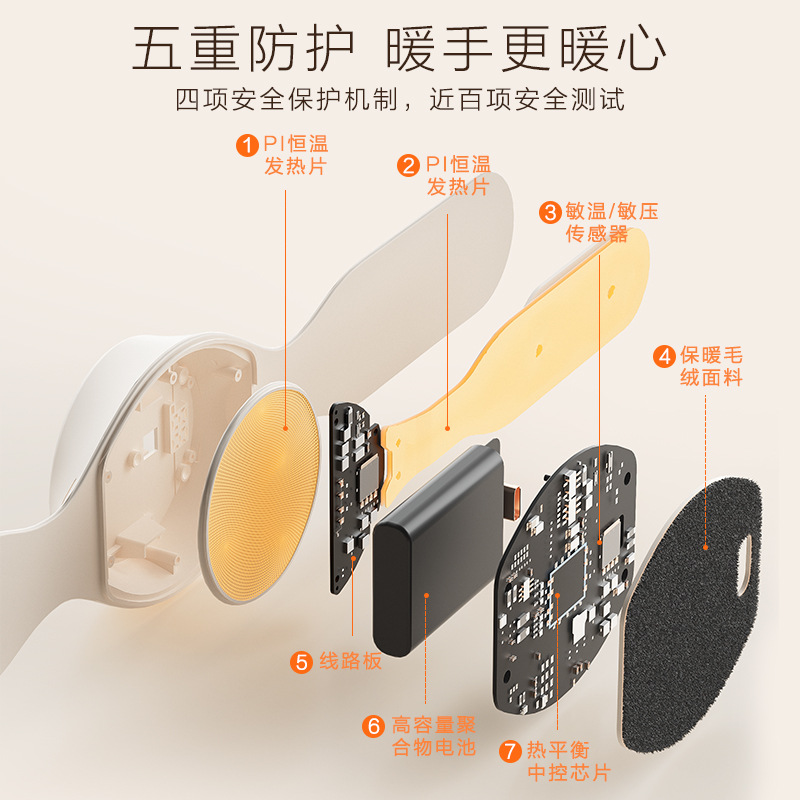 五重防护 暖手更暖心

四项安全保护机制，近百项安全测试

1 PI恒温发热片

2 PI恒温发热片

3 敏温/敏压传感器

4 保暖毛绒面料

5 线路板

6 高容量聚合物电池

7 热平衡中控芯片