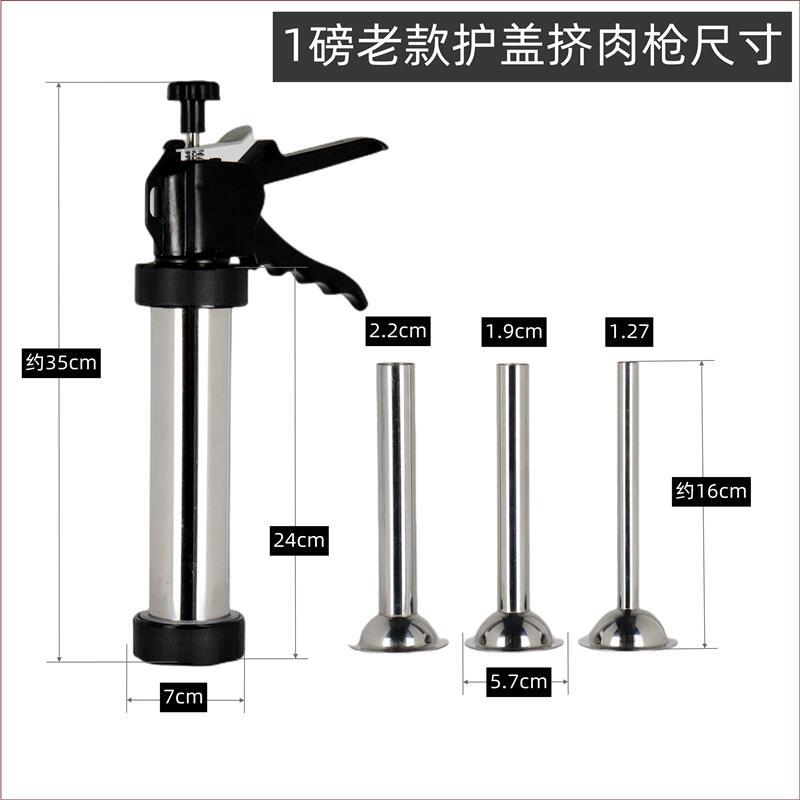 1磅老款护盖挤肉枪尺寸

约35cm

24cm

7cm

2.2cm

1.9cm

1.27

约16cm

5.7cm