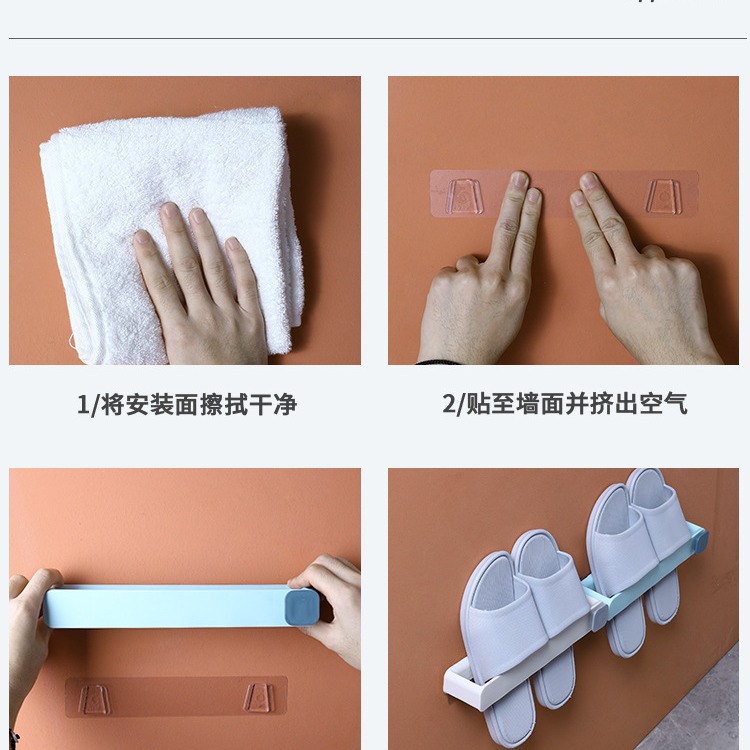 1/将安装面擦拭干净

2/贴至墙面并挤出空气