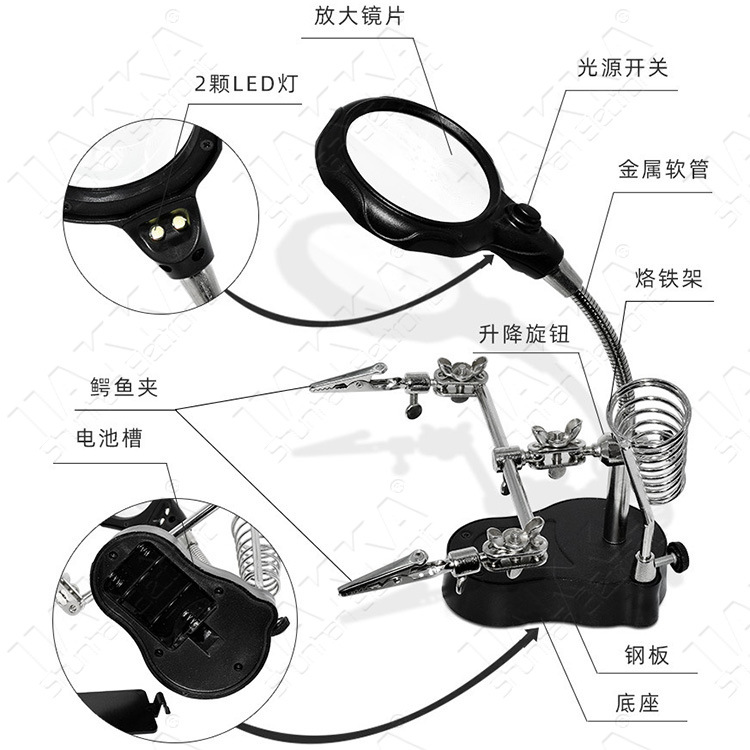 放大镜片

2颗LED灯

光源开关

金属软管

烙铁架

升降旋钮

鳄鱼夹

电池槽

钢板

底座