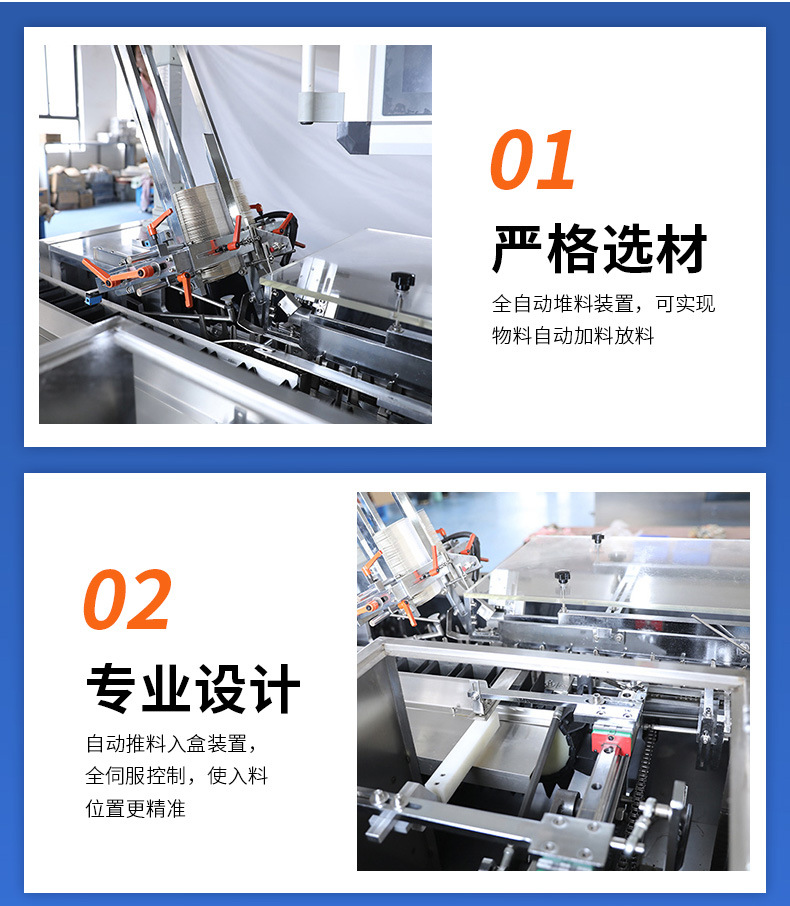 01

严格选材

全自动堆料装置，可实现物料自动加料放料

02

专业设计

自动推料入盒装置，全伺服控制，使入料位置更精准