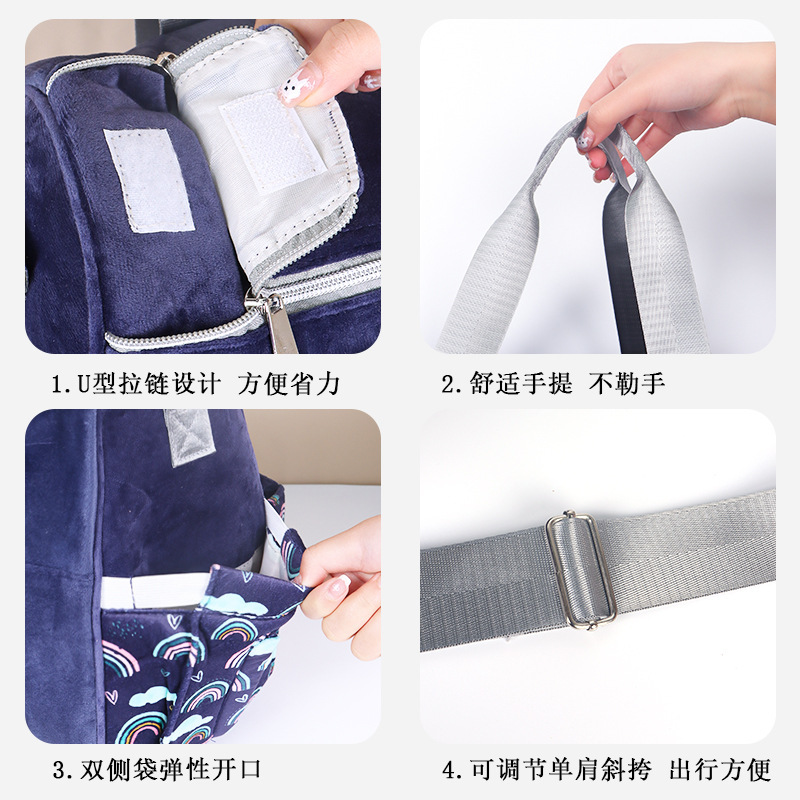 1.U型拉链设计 方便省力

2.舒适手提 不勒手

3.双侧袋弹性开口

4.可调节单肩斜挎 出行方便