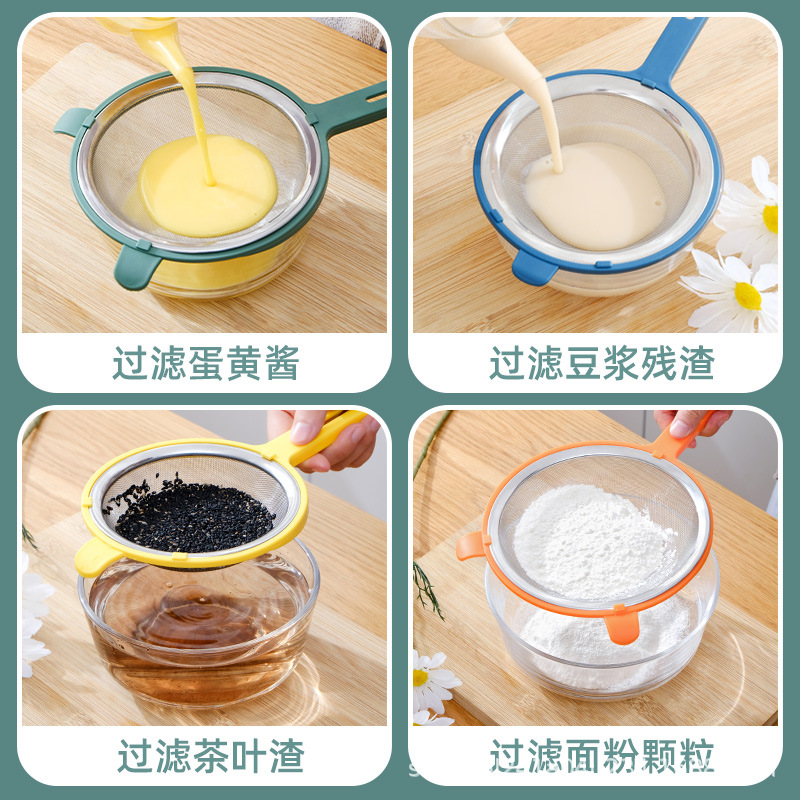 过滤蛋黄酱

过滤豆浆残渣

过滤茶叶渣

过滤面粉颗粒