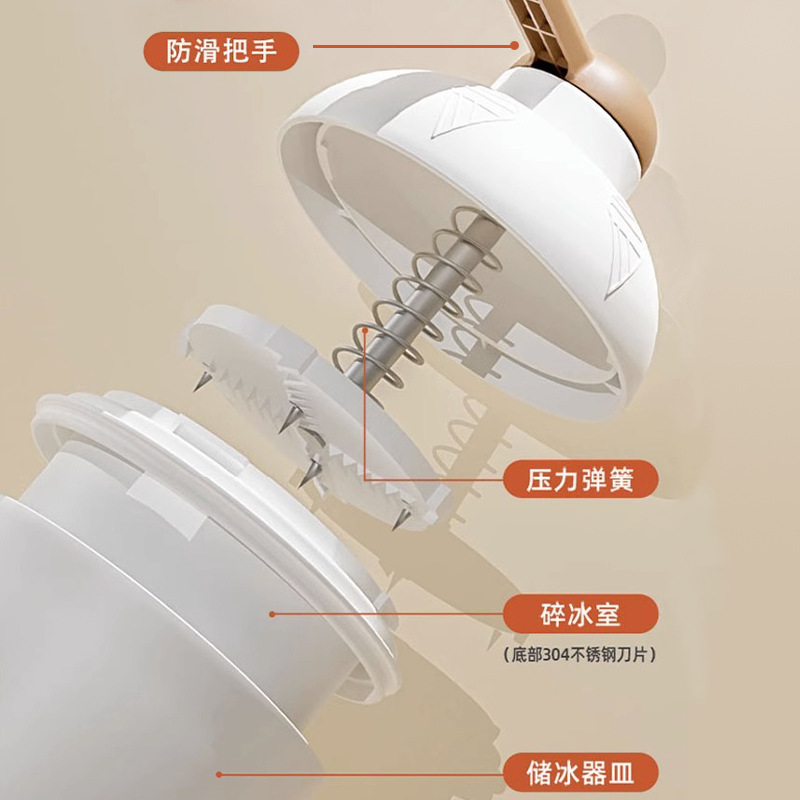 防滑把手

压力弹簧

碎冰室

（底部304不锈钢刀片）

储冰器皿